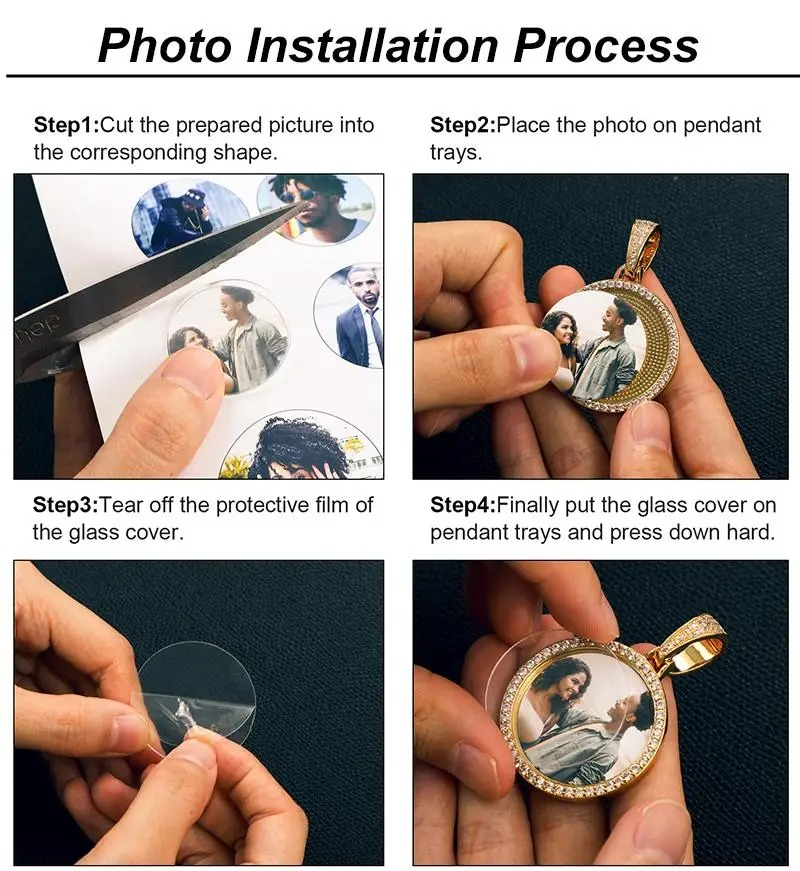 Photo Installation Process

Step1:Cut the prepared picture into the corresponding shape.

Step2:Place the photo on pendant trays.

Step3:Tear off the protective film of the glass cover.

Step4:Finally put the glass cover on pendant trays and press down hard.