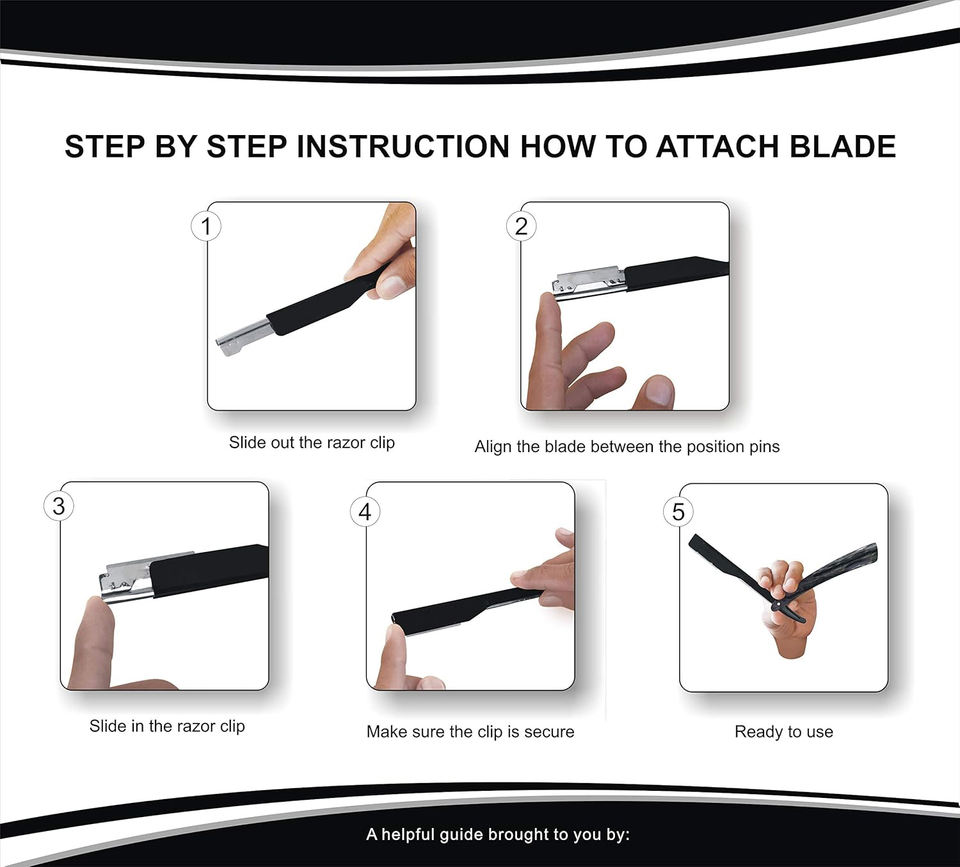 STEP BY STEP INSTRUCTION HOW TO ATTACH BLADE

1

Slide out the razor clip

2

Align the blade between the position pins

3

Slide in the razor clip

4

Make sure the clip is secure

5

Ready to use

A helpful guide brought to you by: