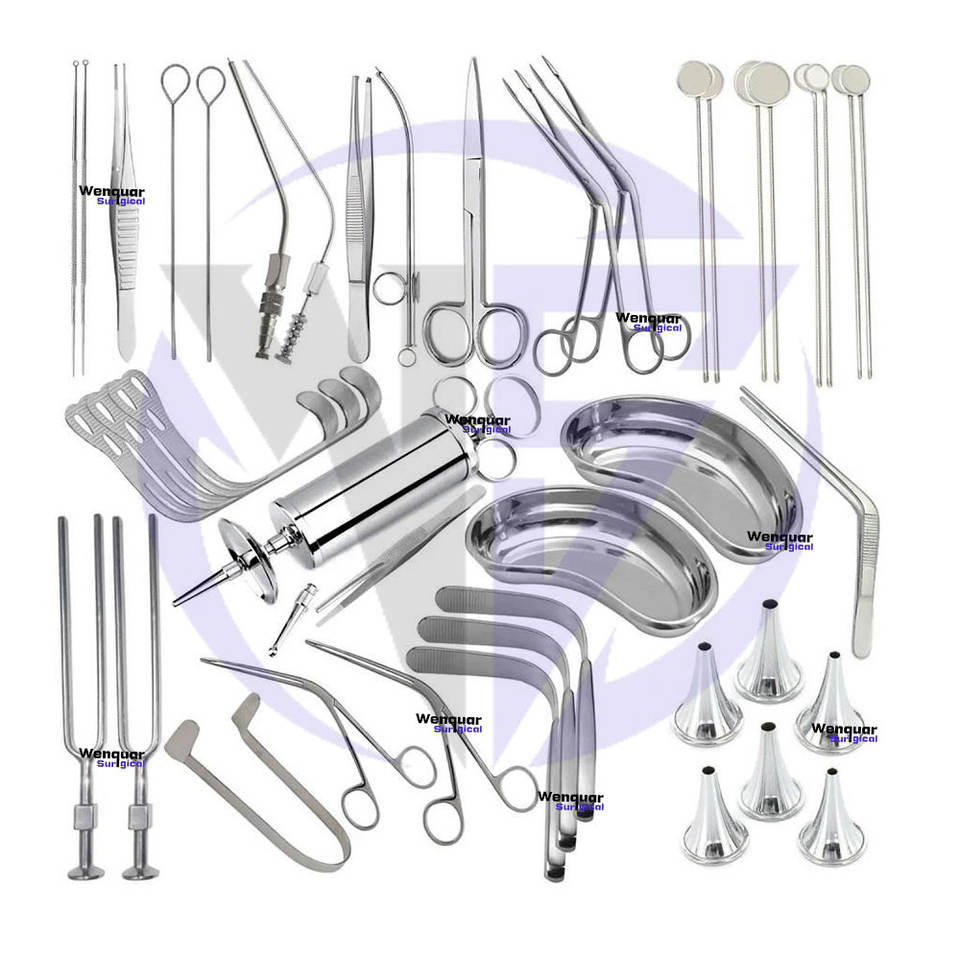 Wenquar Surgical
Wenquar Surgical
Wenquar Surgical
Wenquar Surgical
Wenquar Surgical
Wenquar Surgical
Wenquar Surgical
Wenquar Surgical