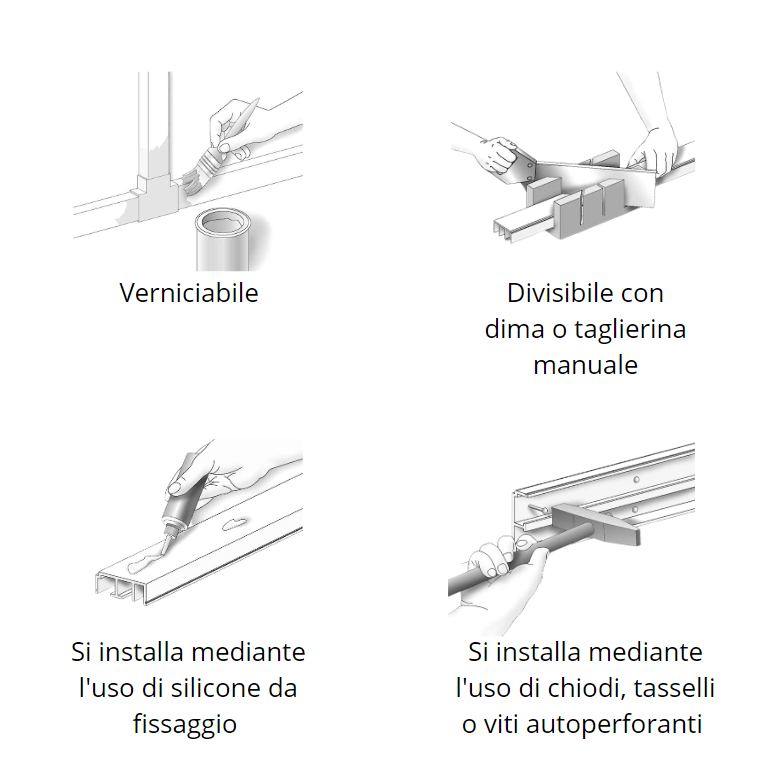 Verniciabile

Divisibile con dima o taglierina manuale

Si installa mediante l'uso di silicone da fissaggio

Si installa mediante l'uso di chiodi, tasselli o viti autoperforanti