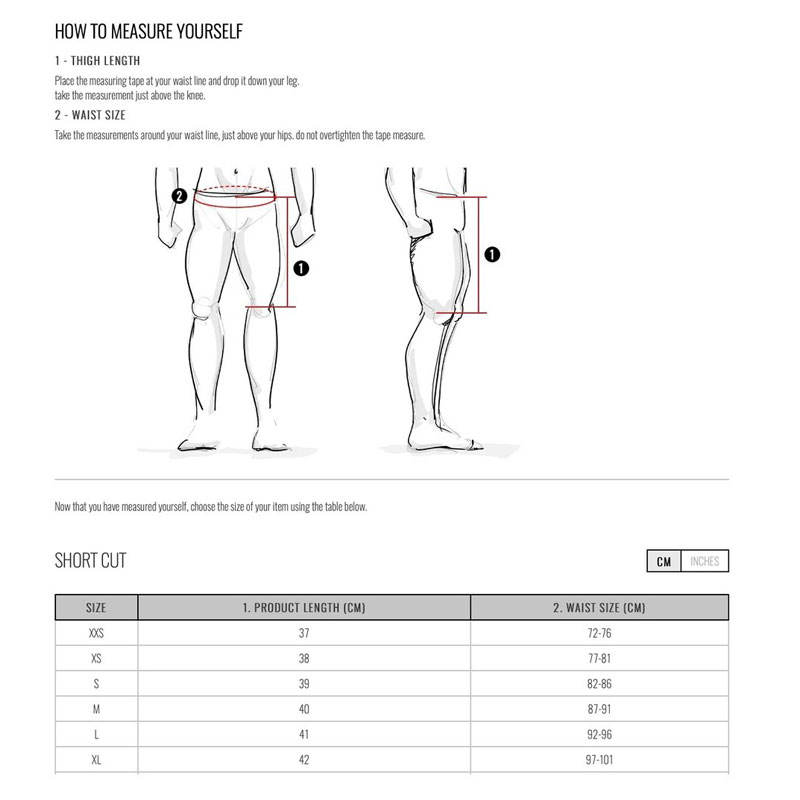 HOW TO MEASURE YOURSELF

1 - THIGH LENGTH

Place the measuring tape at your waist line and drop it down your leg. take the measurement just above the knee.

2 - WAIST SIZE

Take the measurements around your waist line, just above your hips. do not overtighten the tape measure.

2

1

1

Now that you have measured yourself, choose the size of your item using the table below.

SHORT CUT

CM INCHES

| SIZE | 1. PRODUCT LENGTH (CM) | 2. WAIST SIZE (CM) |
|---|---|---|
| XXS | 37 | 72-76 |
| XS | 38 | 77-81 |
| S | 39 | 82-86 |
| M | 40 | 87-91 |
| L | 41 | 92-96 |
| XL | 42 | 97-101 |