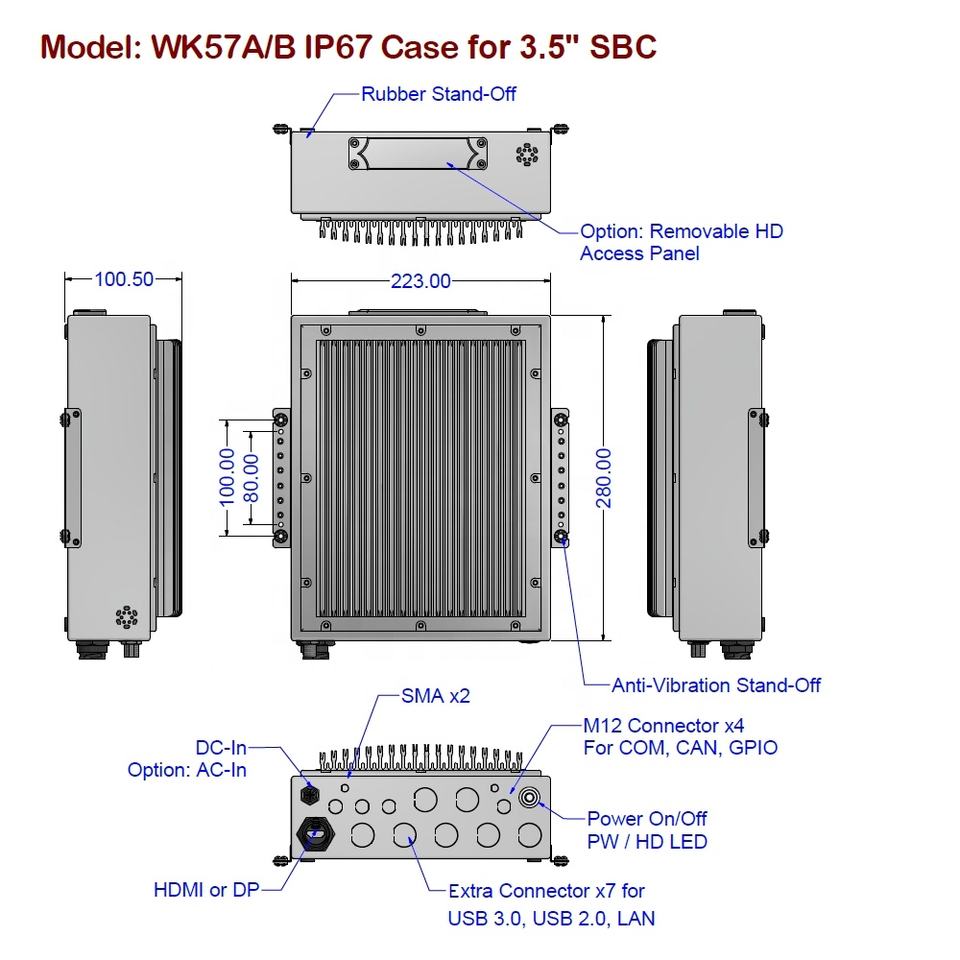 Model: WK57A/B IP67 Case for 3.5" SBC

Rubber Stand-Off

Option: Removable HD Access Panel

100.50

223.00

100.00

80.00

280.00

Anti-Vibration Stand-Off

SMA x2

M12 Connector x4 For COM, CAN, GPIO

DC-In Option: AC-In

Power On/Off PW / HD LED

HDMI or DP

Extra Connector x7 for USB 3.0, USB 2.0, LAN