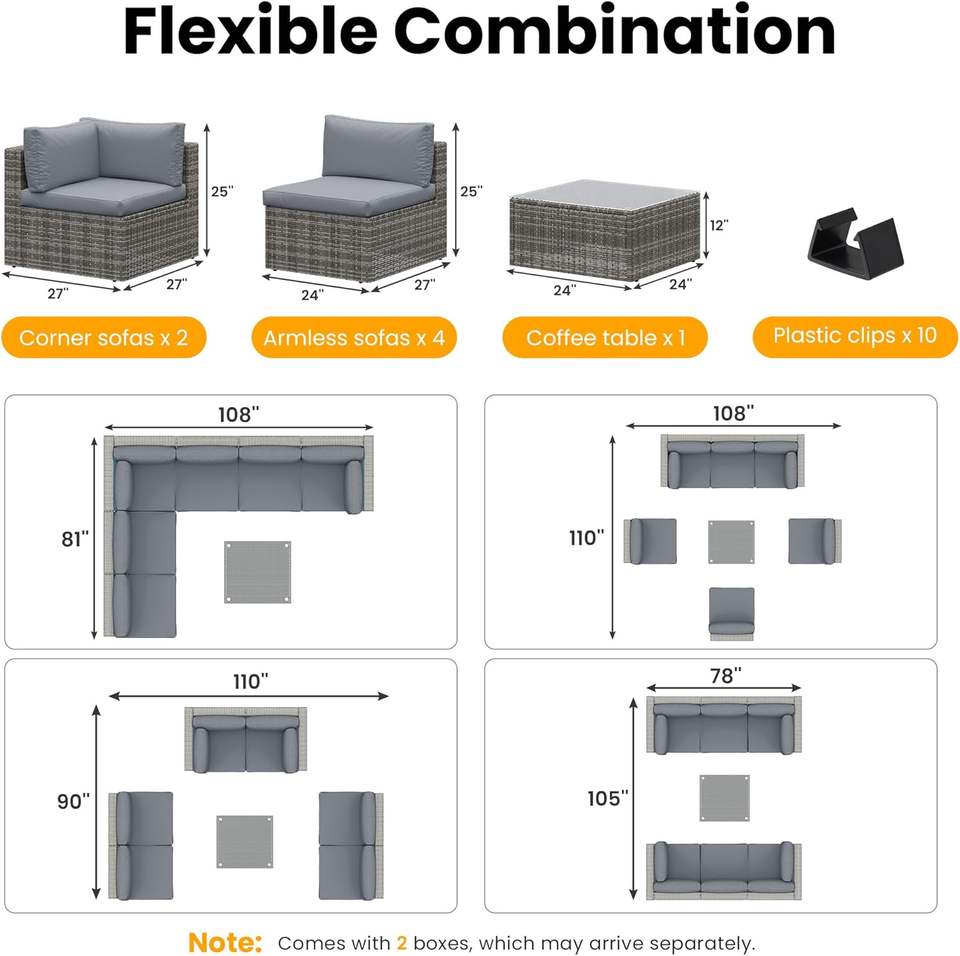 Flexible Combination

25"
27"
27"
Corner sofas x 2

25"
24"
27"
Armless sofas x 4

12"
24"
24"
Coffee table x 1

Plastic clips x 10

108"
81"

108"
110"

110"
90"

78"
105"

Note: Comes with 2 boxes, which may arrive separately.