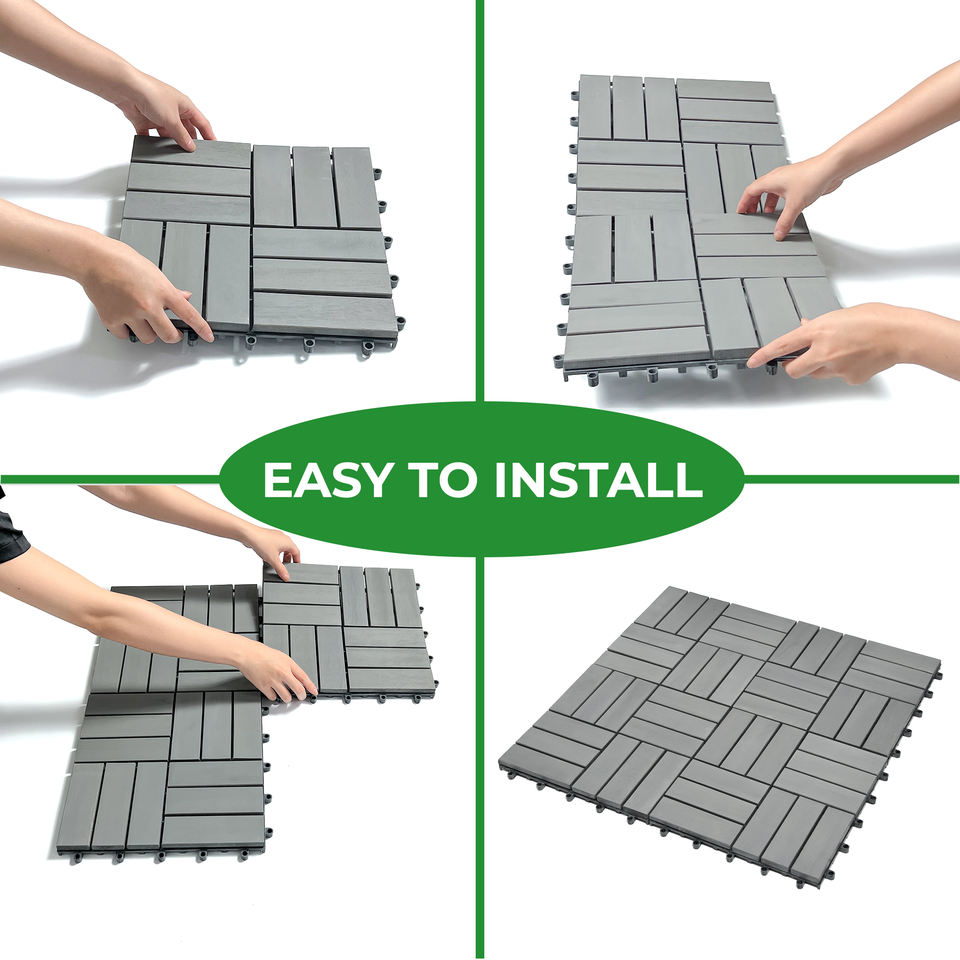 EASY TO INSTALL