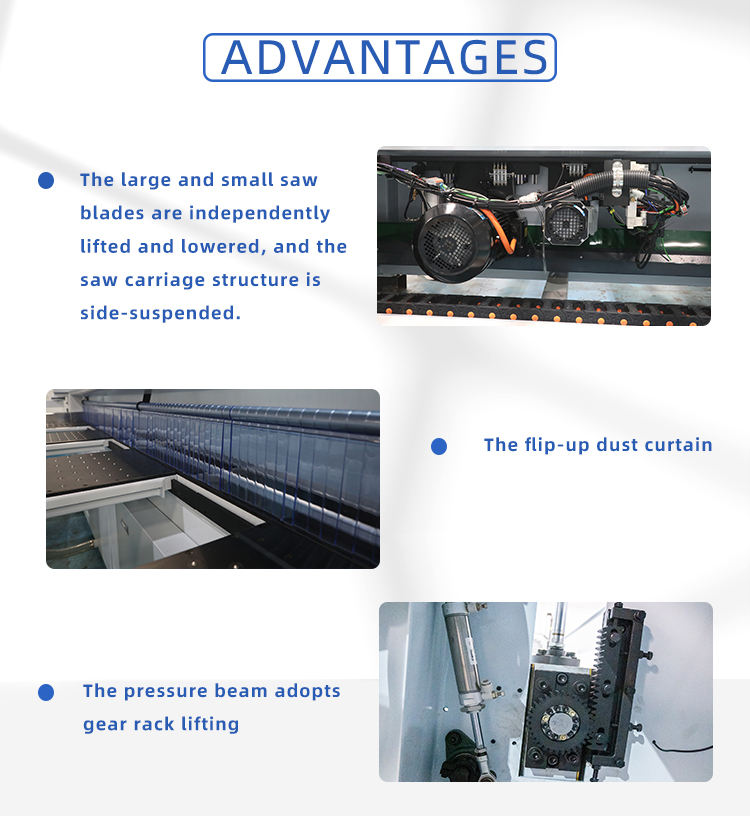 ADVANTAGES

The large and small saw blades are independently lifted and lowered, and the saw carriage structure is side-suspended.

The flip-up dust curtain

The pressure beam adopts gear rack lifting