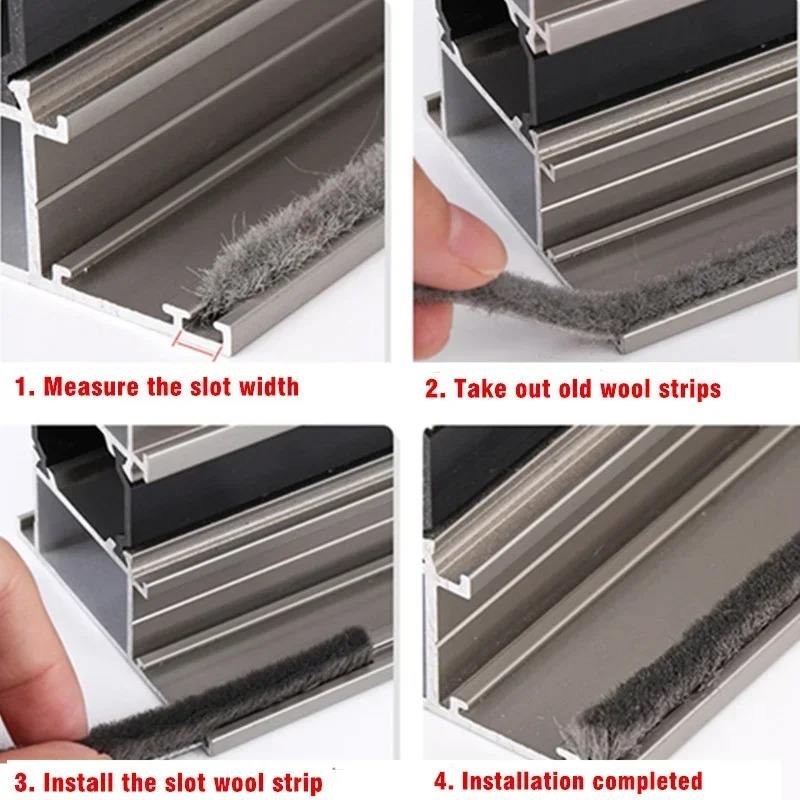 1. Measure the slot width

2. Take out old wool strips

3. Install the slot wool strip

4. Installation completed