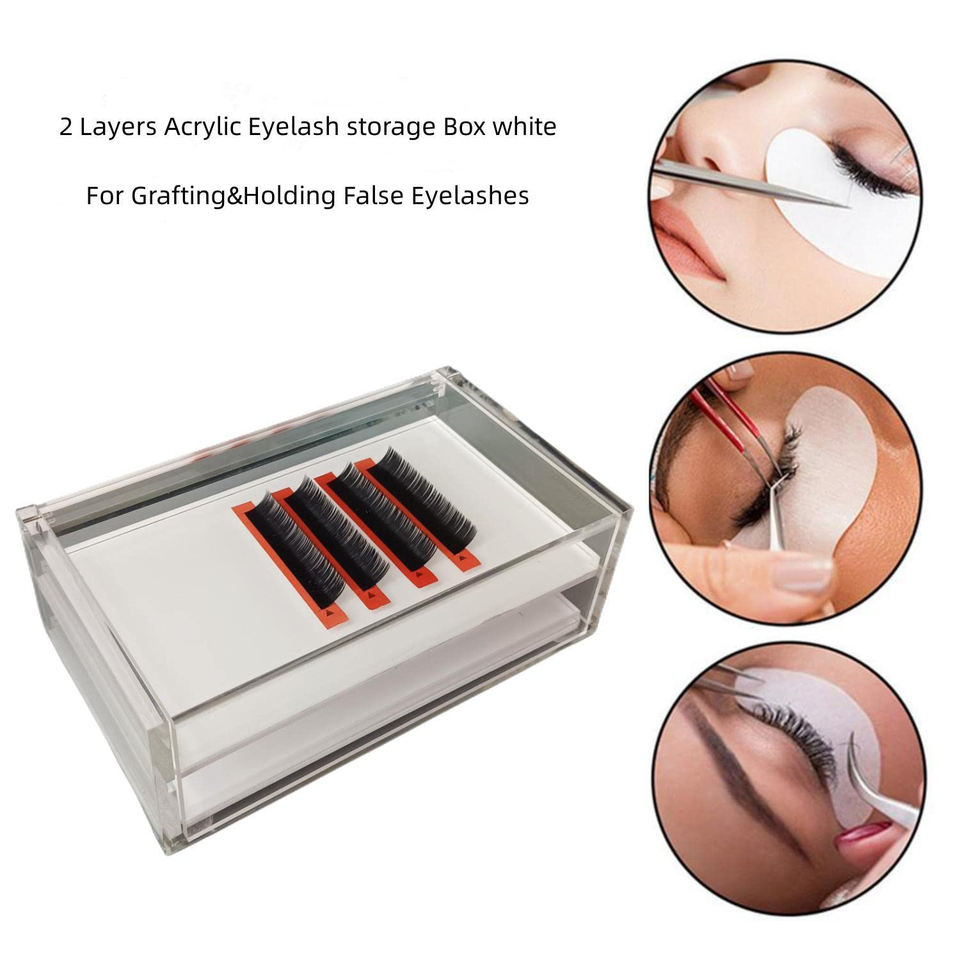 2 Layers Acrylic Eyelash storage Box white

For Grafting&Holding False Eyelashes