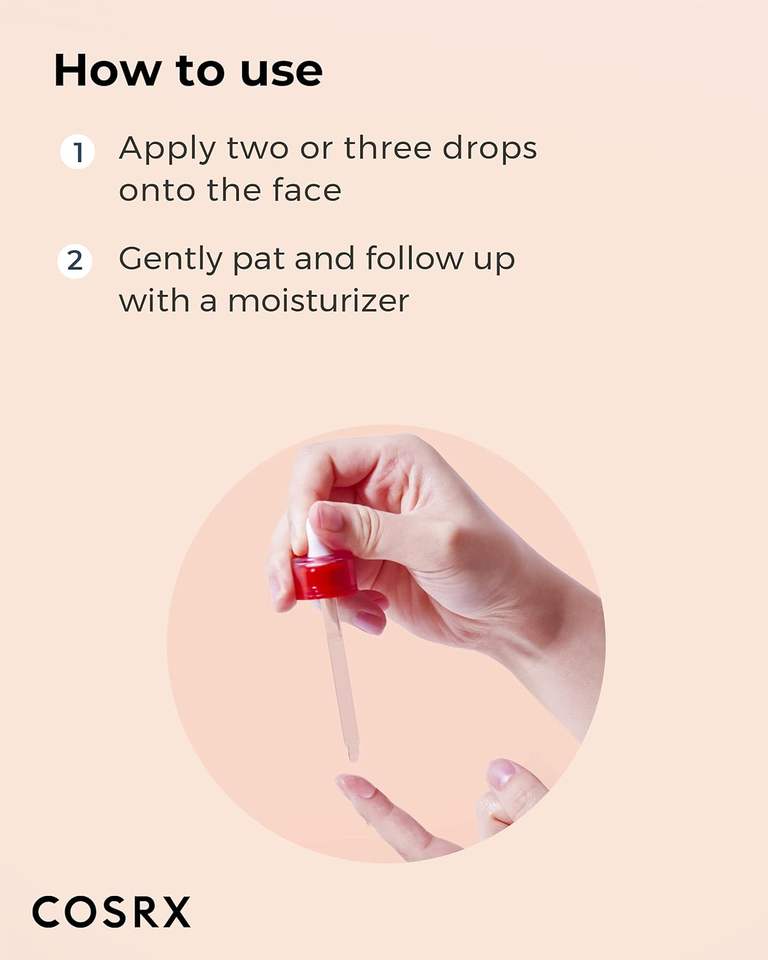 How to use

1 Apply two or three drops onto the face

2 Gently pat and follow up with a moisturizer

COSRX