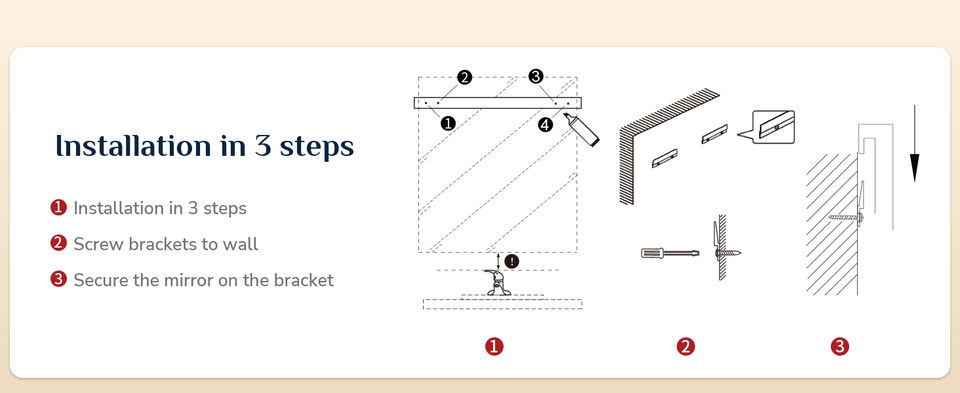 Installation in 3 steps

❶ Installation in 3 steps
❷ Screw brackets to wall
❸ Secure the mirror on the bracket

❷ ❸
❶ ❹
!

❶ ❷ ❸