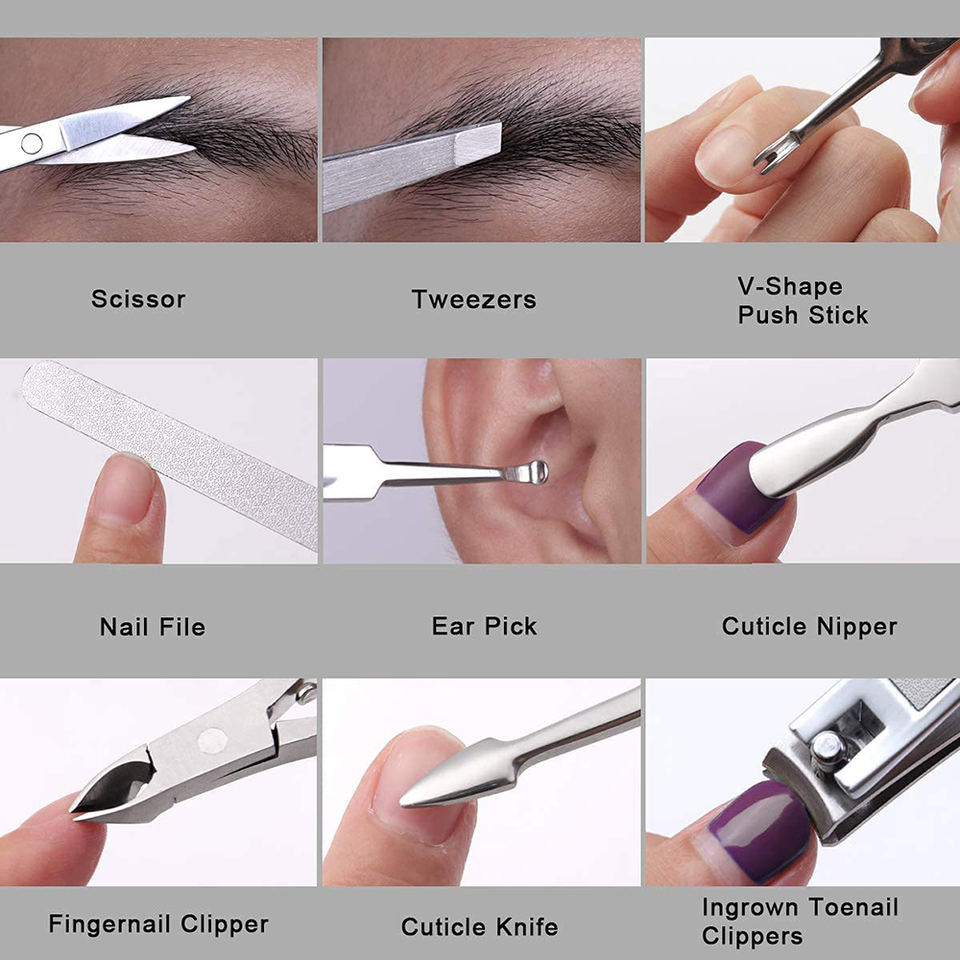 Scissor

Tweezers

V-Shape Push Stick

Nail File

Ear Pick

Cuticle Nipper

Fingernail Clipper

Cuticle Knife

Ingrown Toenail Clippers