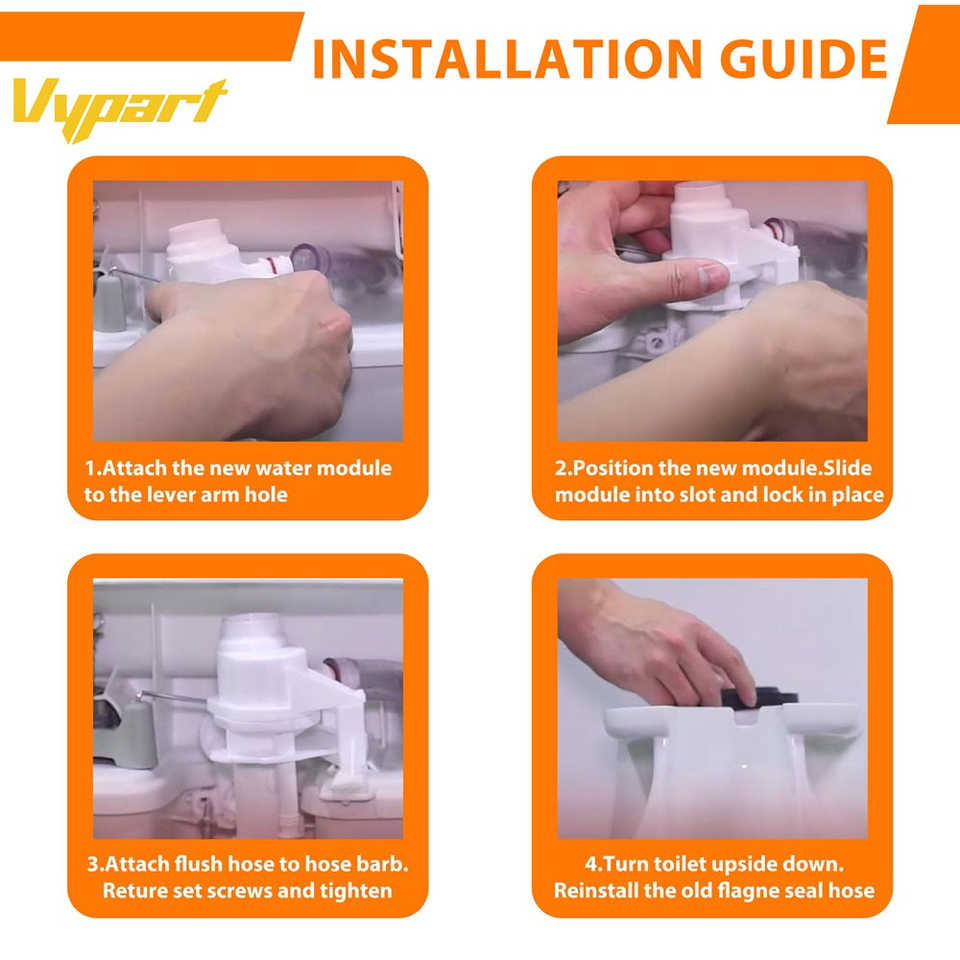 Vypart

INSTALLATION GUIDE

1.Attach the new water module to the lever arm hole

2.Position the new module.Slide module into slot and lock in place

3.Attach flush hose to hose barb. Reture set screws and tighten

4.Turn toilet upside down. Reinstall the old flagne seal hose