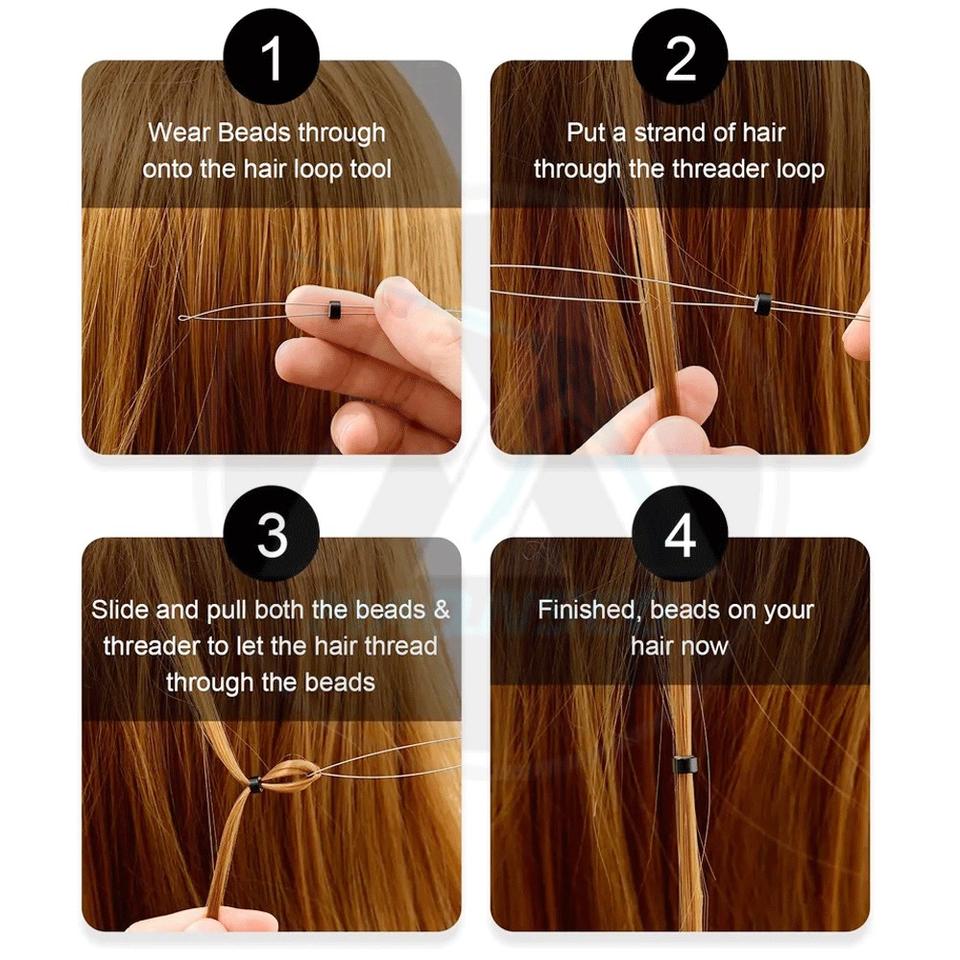 1
Wear Beads through onto the hair loop tool

2
Put a strand of hair through the threader loop

3
Slide and pull both the beads & threader to let the hair thread through the beads

4
Finished, beads on your hair now