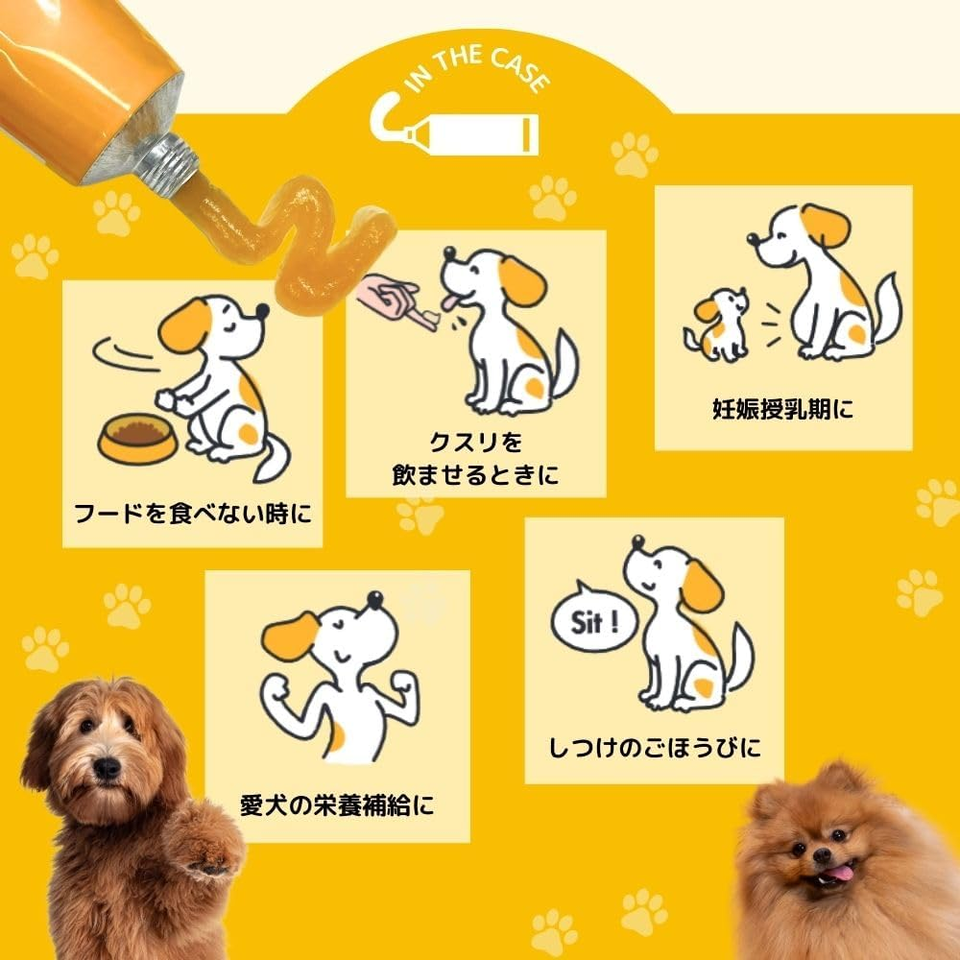 IN THE CASE

フードを食べない時に

クスリを
飲ませるときに

妊娠授乳期に

愛犬の栄養補給に

Sit !

しつけのごほうびに