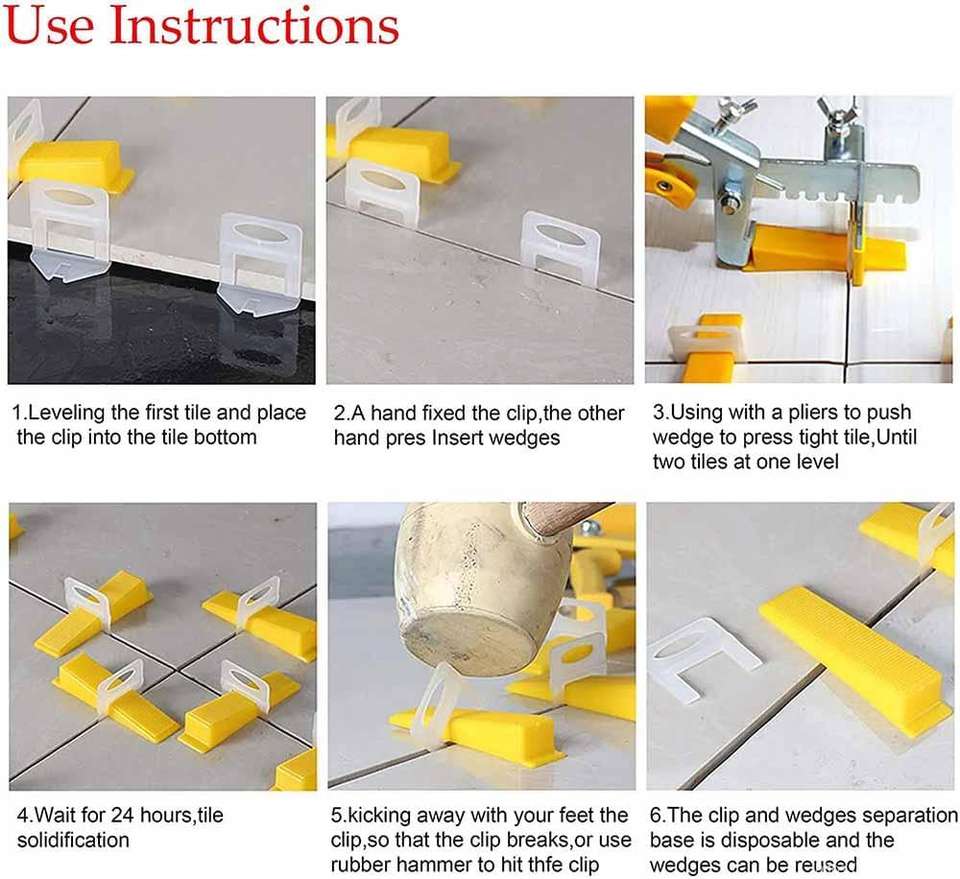 Use Instructions

1.Leveling the first tile and place the clip into the tile bottom

2.A hand fixed the clip,the other hand pres Insert wedges

3.Using with a pliers to push wedge to press tight tile,Until two tiles at one level

4.Wait for 24 hours,tile solidification

5.kicking away with your feet the clip,so that the clip breaks,or use rubber hammer to hit thfe clip

6.The clip and wedges separation base is disposable and the wedges can be reused