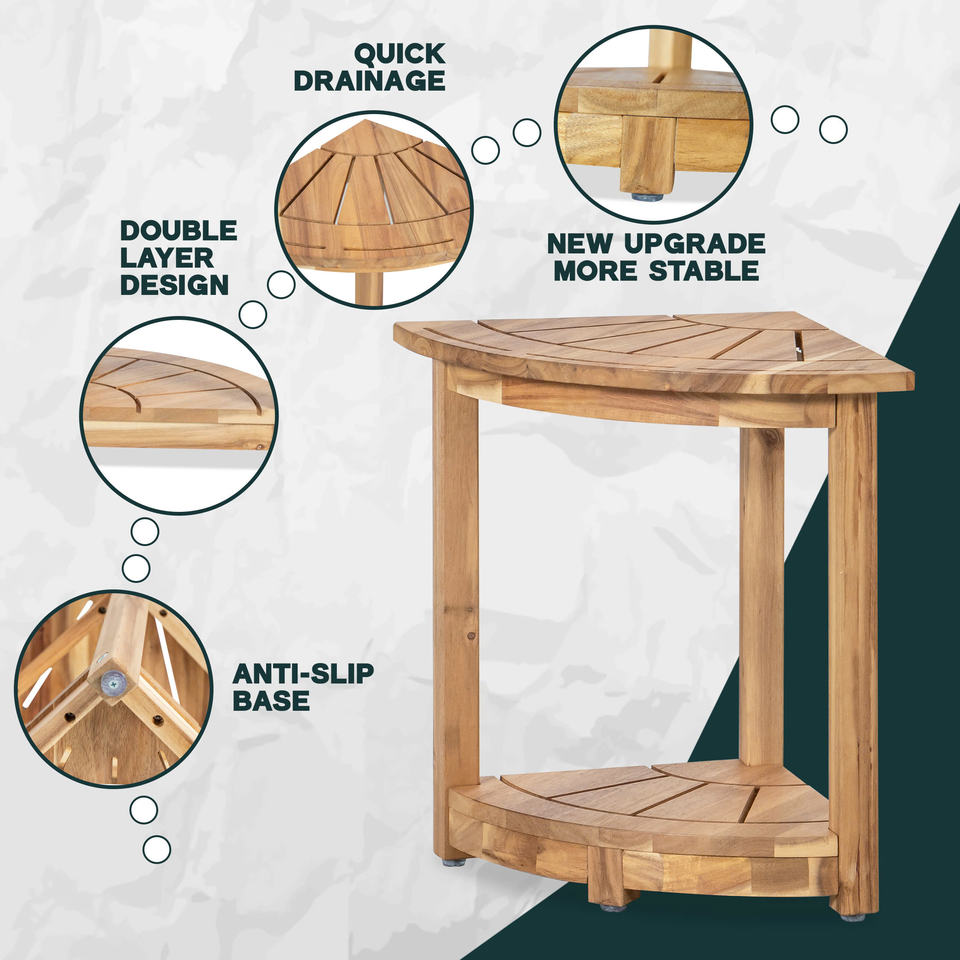 QUICK DRAINAGE

NEW UPGRADE MORE STABLE

DOUBLE LAYER DESIGN

ANTI-SLIP BASE