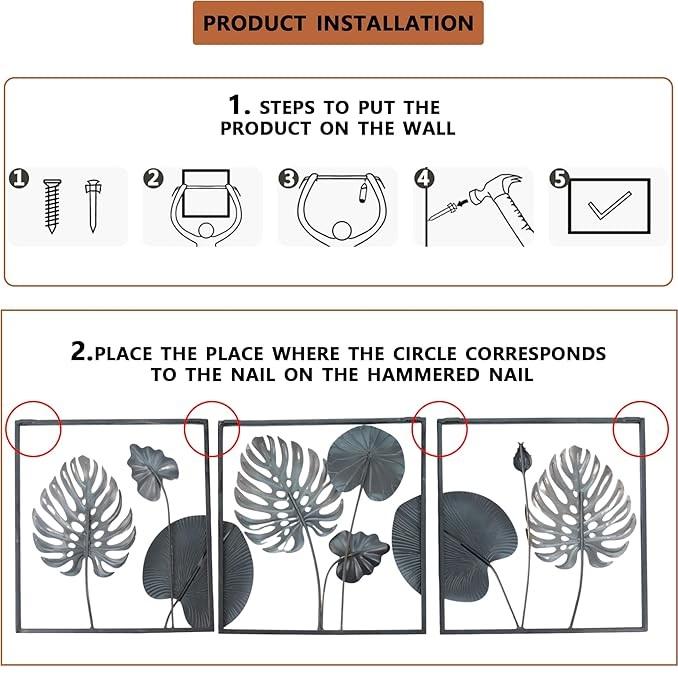 PRODUCT INSTALLATION

1. STEPS TO PUT THE PRODUCT ON THE WALL

1

2

3

4

5

2.PLACE THE PLACE WHERE THE CIRCLE CORRESPONDS TO THE NAIL ON THE HAMMERED NAIL