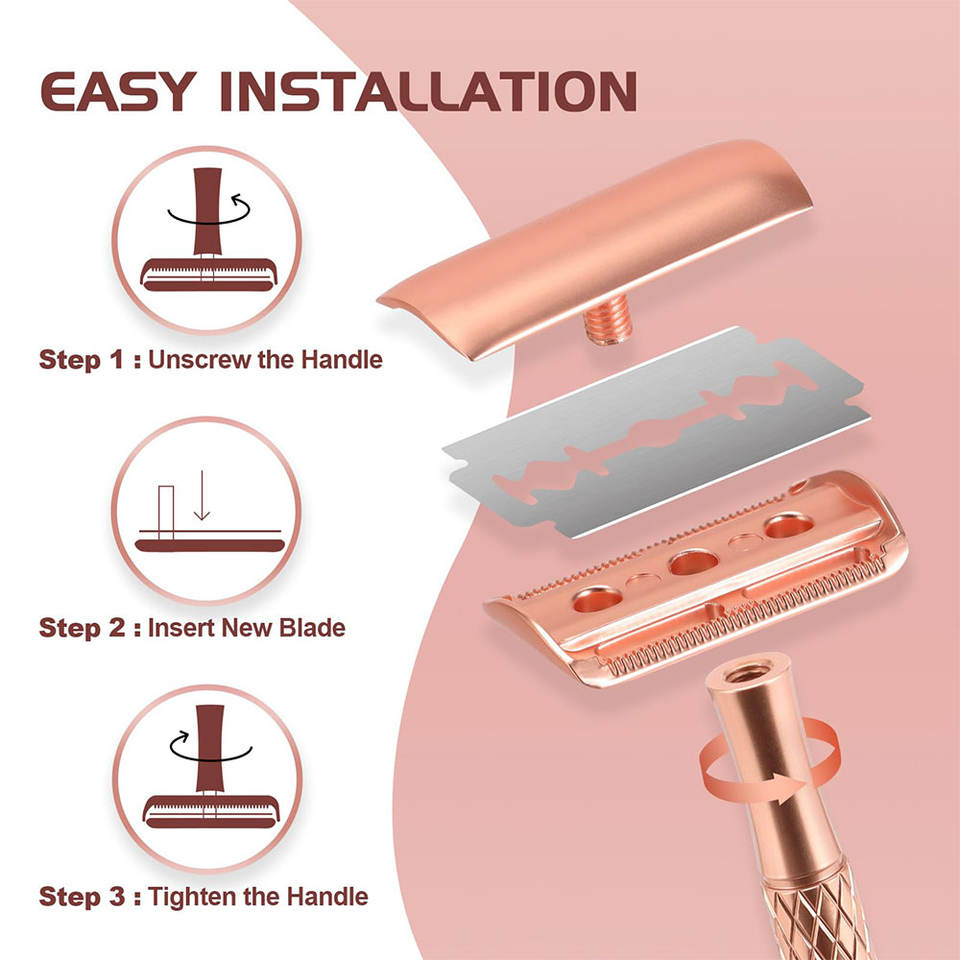 EASY INSTALLATION

Step 1 : Unscrew the Handle

Step 2 : Insert New Blade

Step 3 : Tighten the Handle