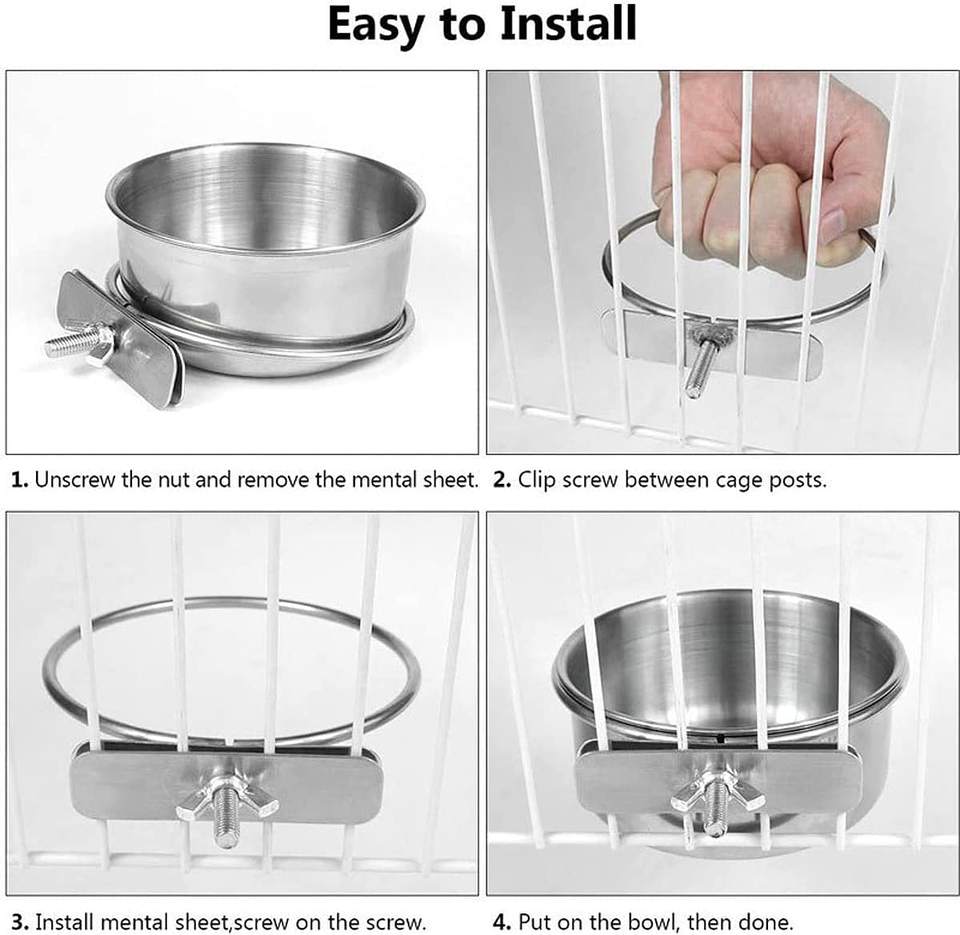 Easy to Install

1. Unscrew the nut and remove the mental sheet.

2. Clip screw between cage posts.

3. Install mental sheet,screw on the screw.

4. Put on the bowl, then done.