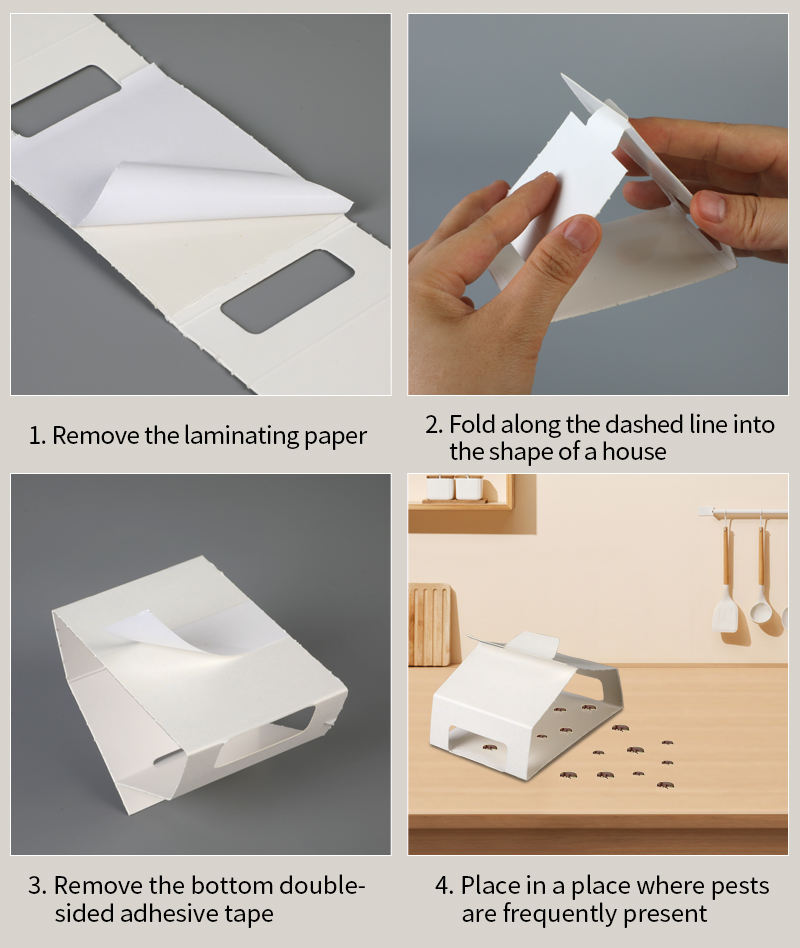 1. Remove the laminating paper

2. Fold along the dashed line into the shape of a house

3. Remove the bottom double-sided adhesive tape

4. Place in a place where pests are frequently present