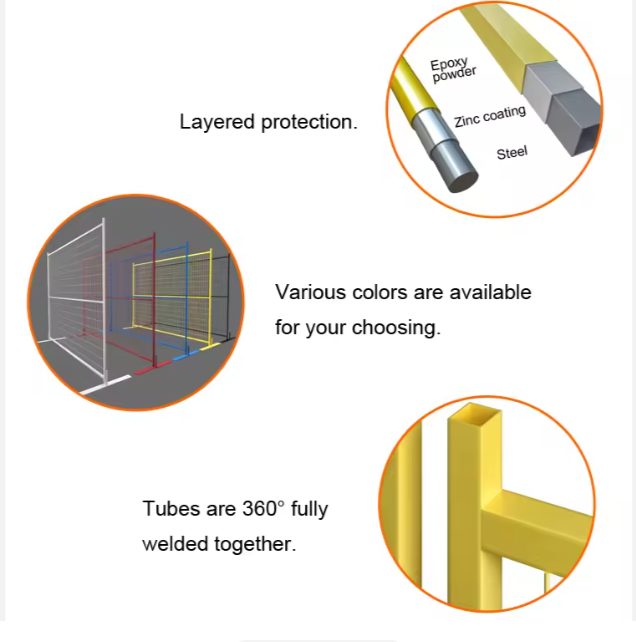 Layered protection.

Epoxy powder

Zinc coating

Steel

Various colors are available for your choosing.

Tubes are 360° fully welded together.