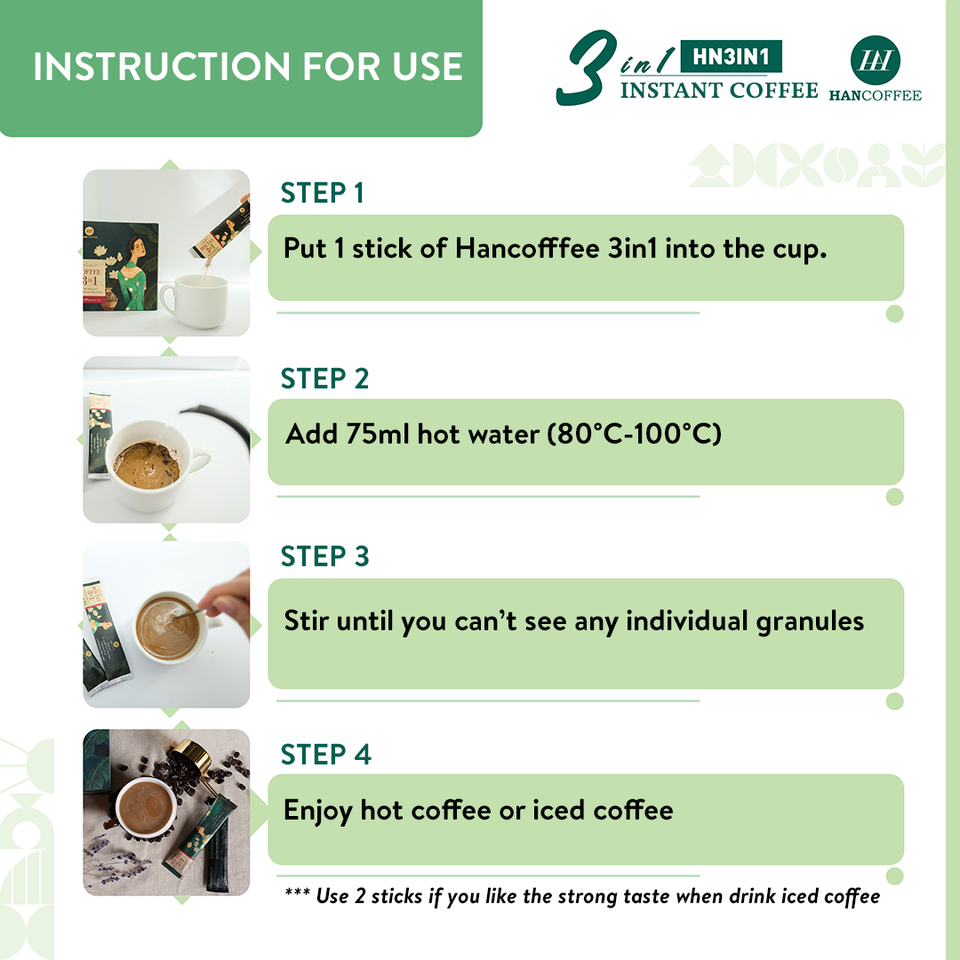 INSTRUCTION FOR USE

3 in 1 HN3IN1 INSTANT COFFEE

HH HANCOFFEE

STEP 1

Put 1 stick of Hancofffee 3in1 into the cup.

STEP 2

Add 75ml hot water (80°C-100°C)

STEP 3

Stir until you can't see any individual granules

STEP 4

Enjoy hot coffee or iced coffee

*** Use 2 sticks if you like the strong taste when drink iced coffee