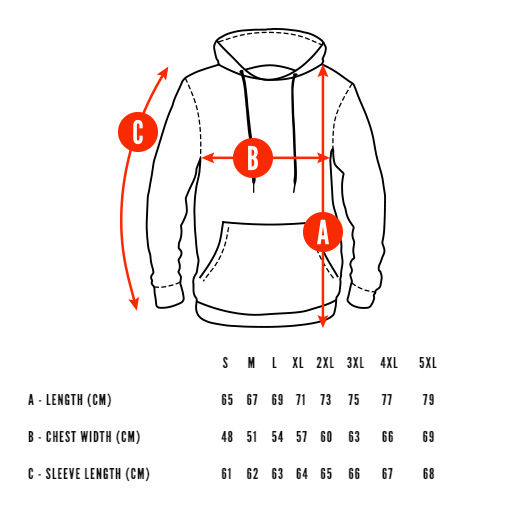 C

B

A

| | S | M | L | XL | 2XL | 3XL | 4XL | 5XL |
|---|---|---|---|---|---|---|---|---|
| A - LENGTH (CM) | 65 | 67 | 69 | 71 | 73 | 75 | 77 | 79 |
| B - CHEST WIDTH (CM) | 48 | 51 | 54 | 57 | 60 | 63 | 66 | 69 |
| C - SLEEVE LENGTH (CM) | 61 | 62 | 63 | 64 | 65 | 66 | 67 | 68 |