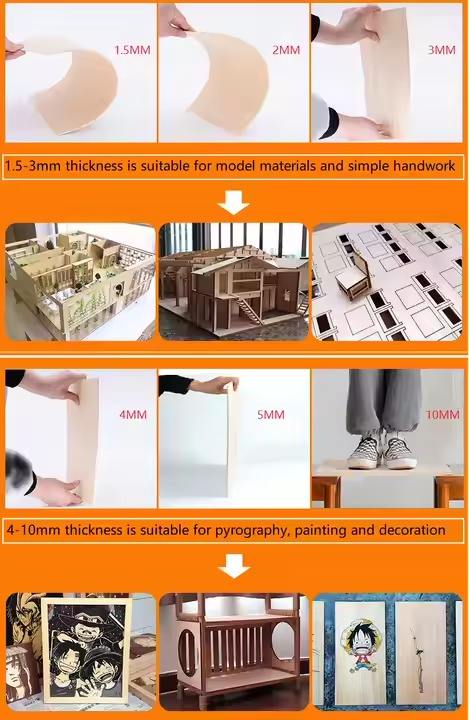 1.5MM

2MM

3MM

1.5-3mm thickness is suitable for model materials and simple handwork

4MM

5MM

10MM

4-10mm thickness is suitable for pyrography, painting and decoration