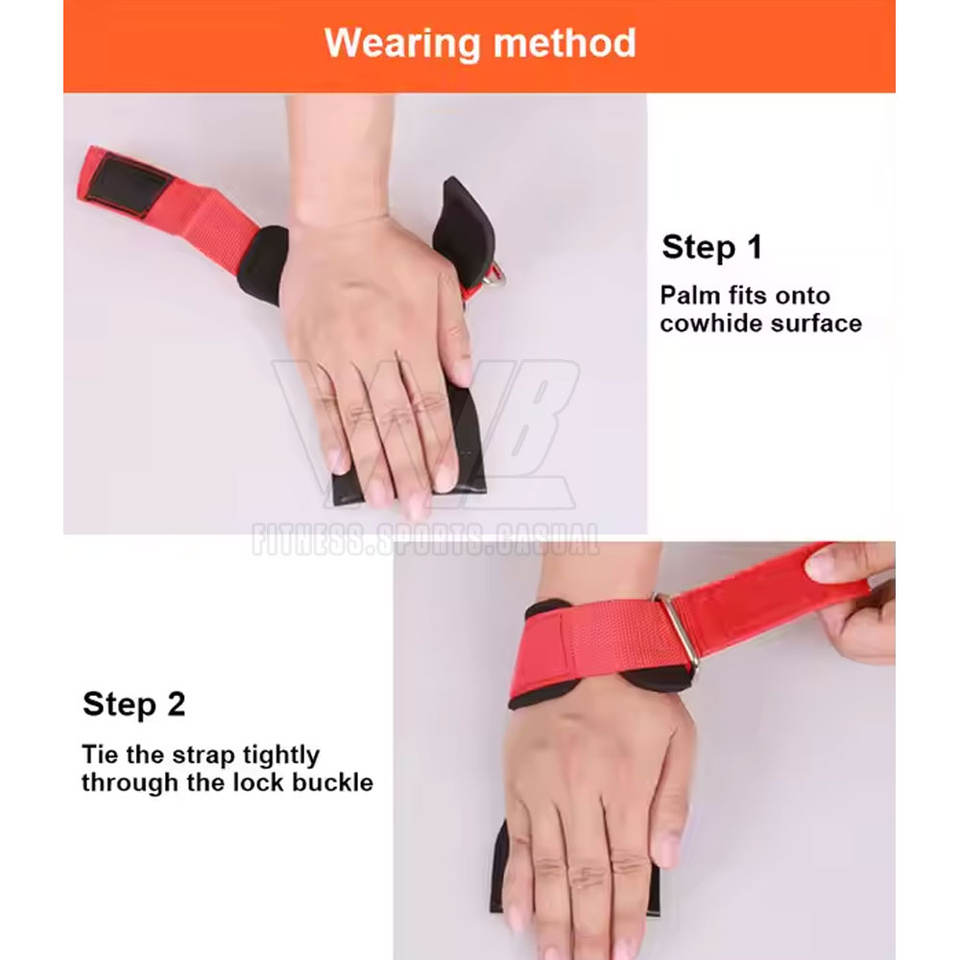 Wearing method

Step 1

Palm fits onto cowhide surface

WVB
FITNESS.SPORTS.CASUAL

Step 2

Tie the strap tightly through the lock buckle