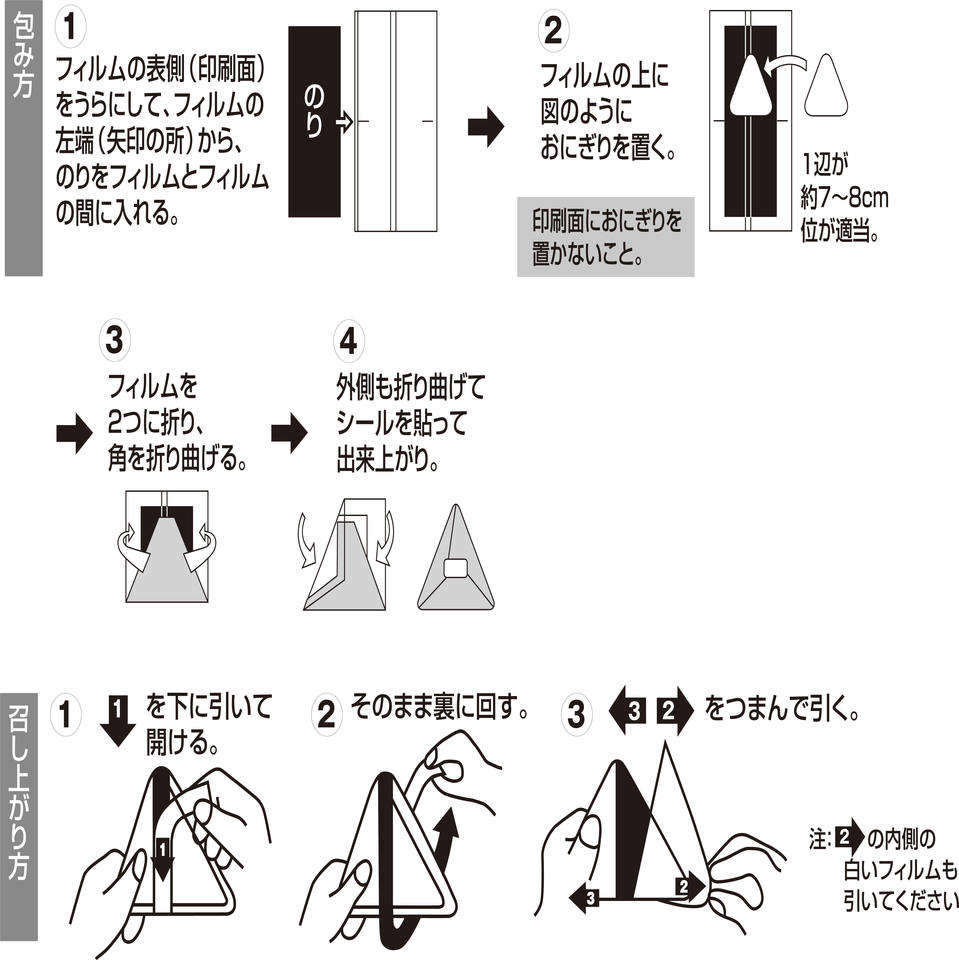 包み方

1
フィルムの表側（印刷面）をうらにして、フィルムの左端（矢印の所）から、のりをフィルムとフィルムの間に入れる。

のり

2
フィルムの上に図のようにおにぎりを置く。

印刷面におにぎりを置かないこと。

1辺が約7～8cm位が適当。

3
フィルムを2つに折り、角を折り曲げる。

4
外側も折り曲げてシールを貼って出来上がり。

召し上がり方

1
1 を下に引いて開ける。

1

2
そのまま裏に回す。

3
3 2 をつまんで引く。

3
2

注: 2 の内側の白いフィルムも引いてください