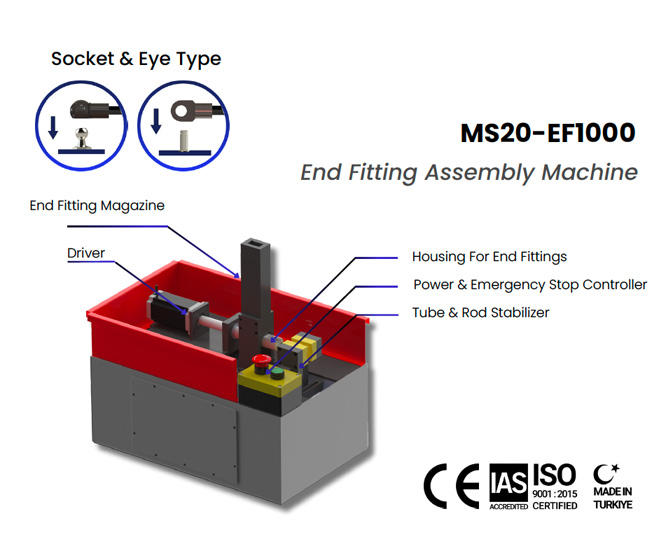 Socket & Eye Type

MS20-EF1000

End Fitting Assembly Machine

End Fitting Magazine

Driver

Housing For End Fittings

Power & Emergency Stop Controller

Tube & Rod Stabilizer

CE

IAS ACCREDITED

ISO 9001 : 2015 CERTIFIED

MADE IN TURKIYE