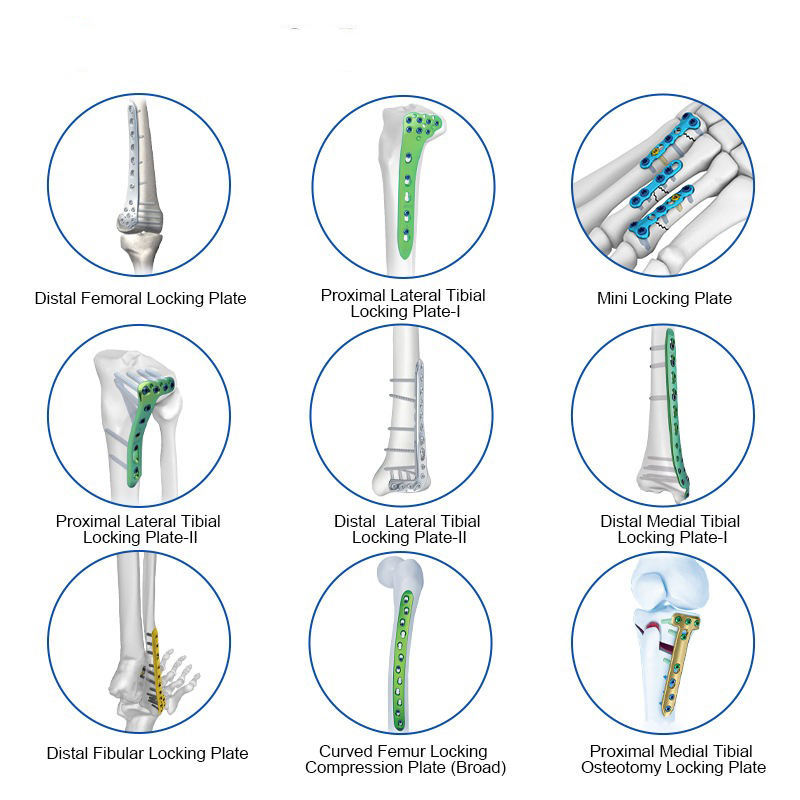 Distal Femoral Locking Plate

Proximal Lateral Tibial Locking Plate-I

Mini Locking Plate

Proximal Lateral Tibial Locking Plate-II

Distal  Lateral Tibial Locking Plate-II

Distal Medial Tibial Locking Plate-I

Distal Fibular Locking Plate

Curved Femur Locking Compression Plate (Broad)

Proximal Medial Tibial Osteotomy Locking Plate