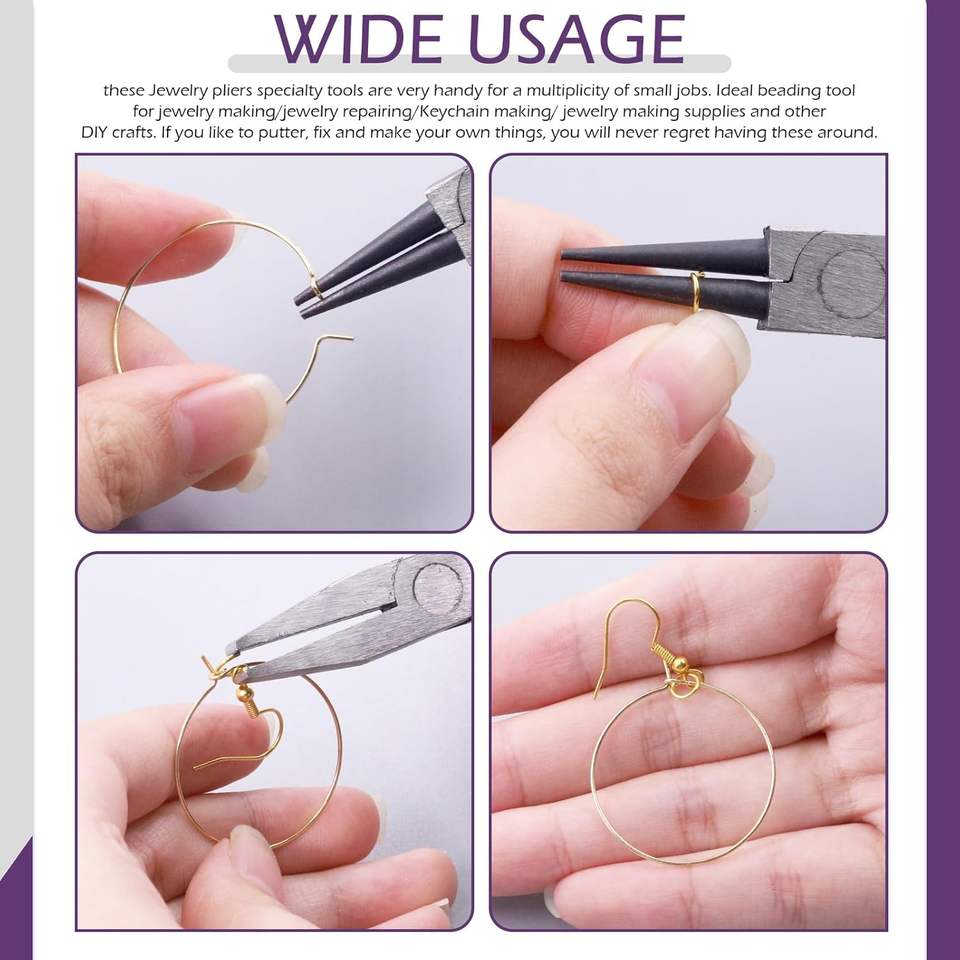 WIDE USAGE

these Jewelry pliers specialty tools are very handy for a multiplicity of small jobs. Ideal beading tool for jewelry making/jewelry repairing/Keychain making/ jewelry making supplies and other DIY crafts. If you like to putter, fix and make your own things, you will never regret having these around.