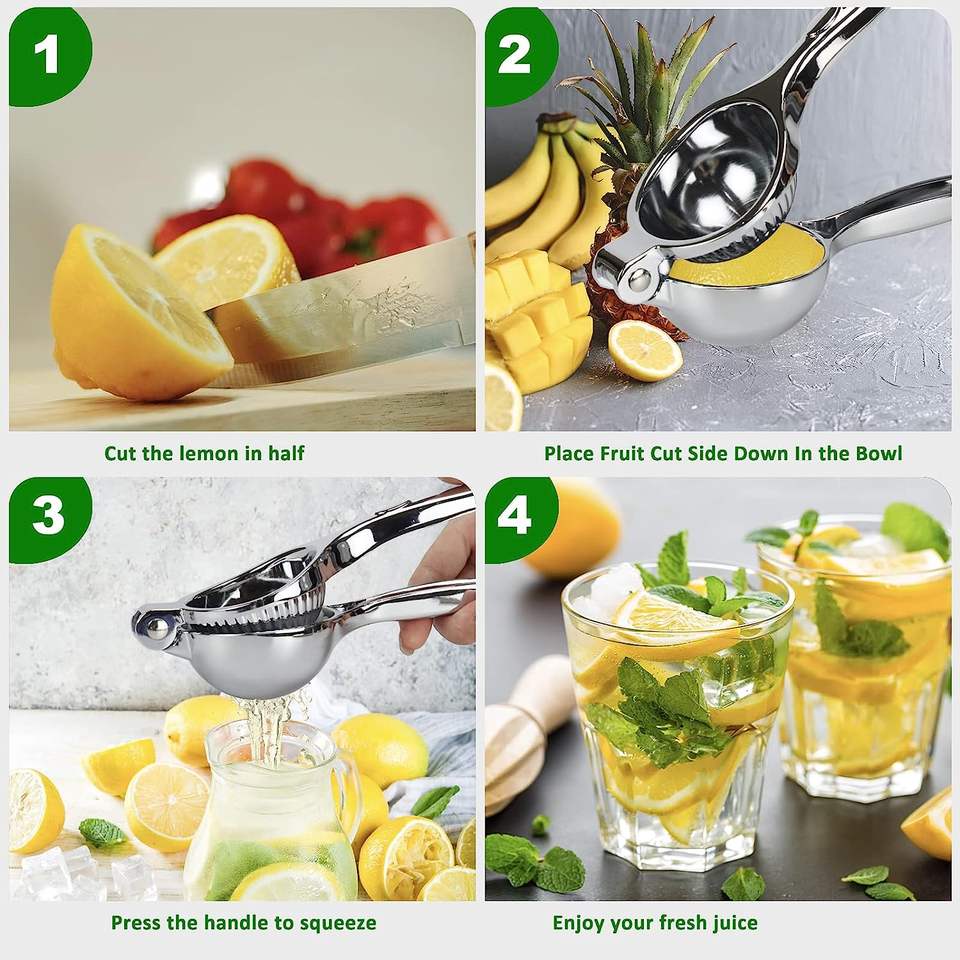 1

Cut the lemon in half

2

Place Fruit Cut Side Down In the Bowl

3

Press the handle to squeeze

4

Enjoy your fresh juice