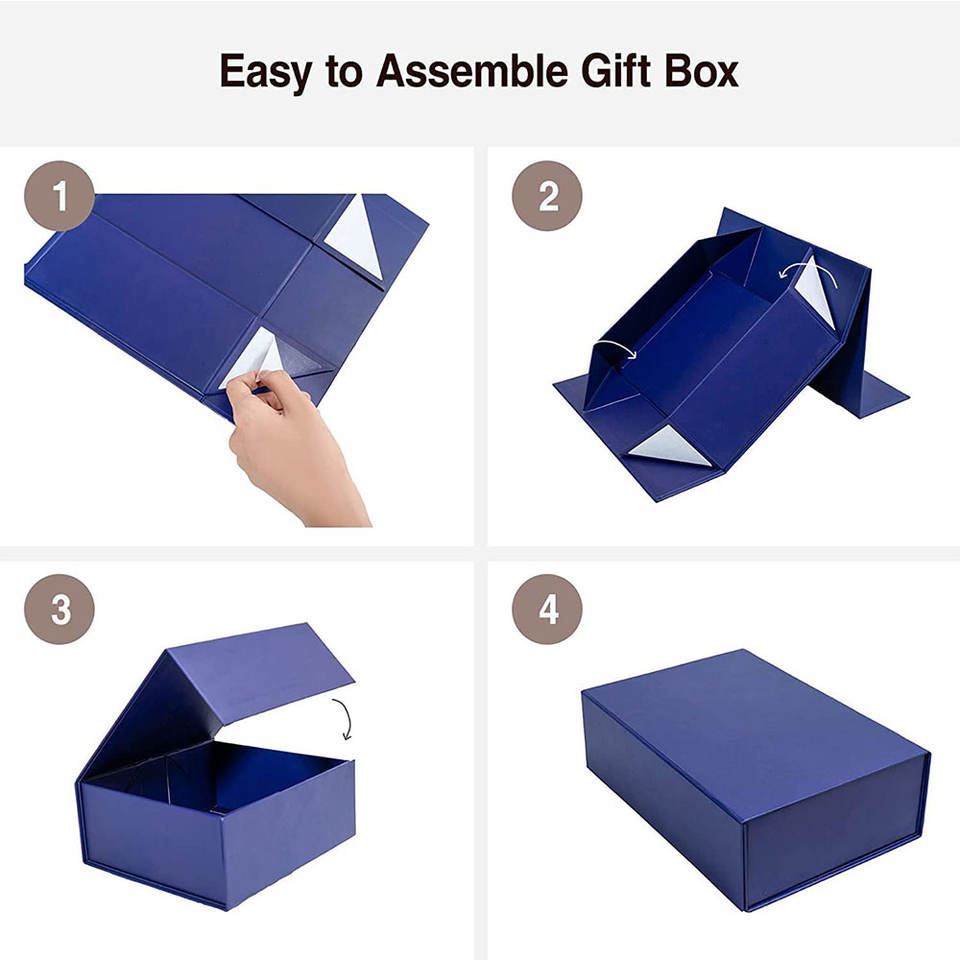 Easy to Assemble Gift Box

1

2

3

4