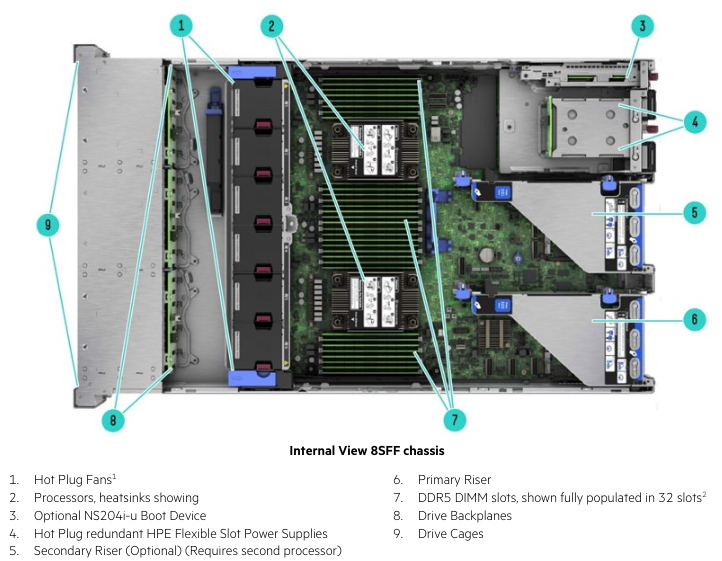 1
2
3
4
5
6
7
8
9

Internal View 8SFF chassis

1. Hot Plug Fans$^1$
2. Processors, heatsinks showing
3. Optional NS204i-u Boot Device
4. Hot Plug redundant HPE Flexible Slot Power Supplies
5. Secondary Riser (Optional) (Requires second processor)

6. Primary Riser
7. DDR5 DIMM slots, shown fully populated in 32 slots$^2$
8. Drive Backplanes
9. Drive Cages