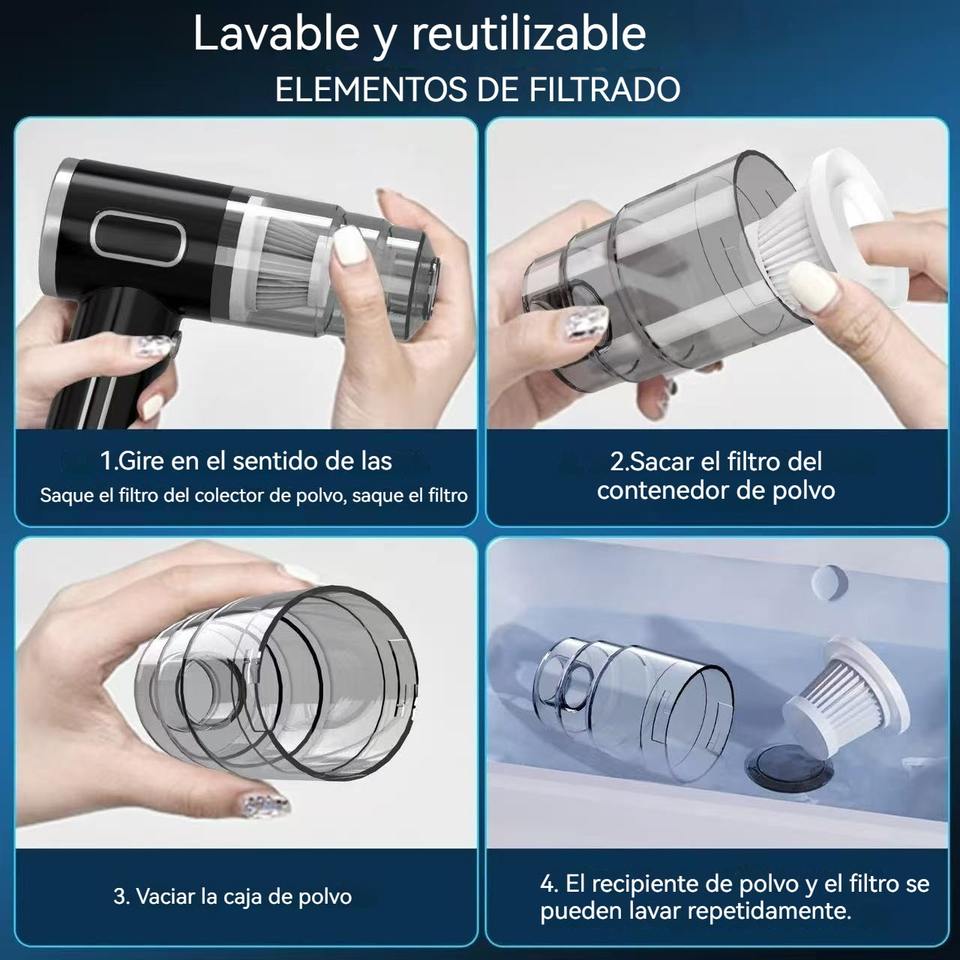 Lavable y reutilizable
ELEMENTOS DE FILTRADO

1.Gire en el sentido de las
Saque el filtro del colector de polvo, saque el filtro

2.Sacar el filtro del contenedor de polvo

3. Vaciar la caja de polvo

4. El recipiente de polvo y el filtro se pueden lavar repetidamente.