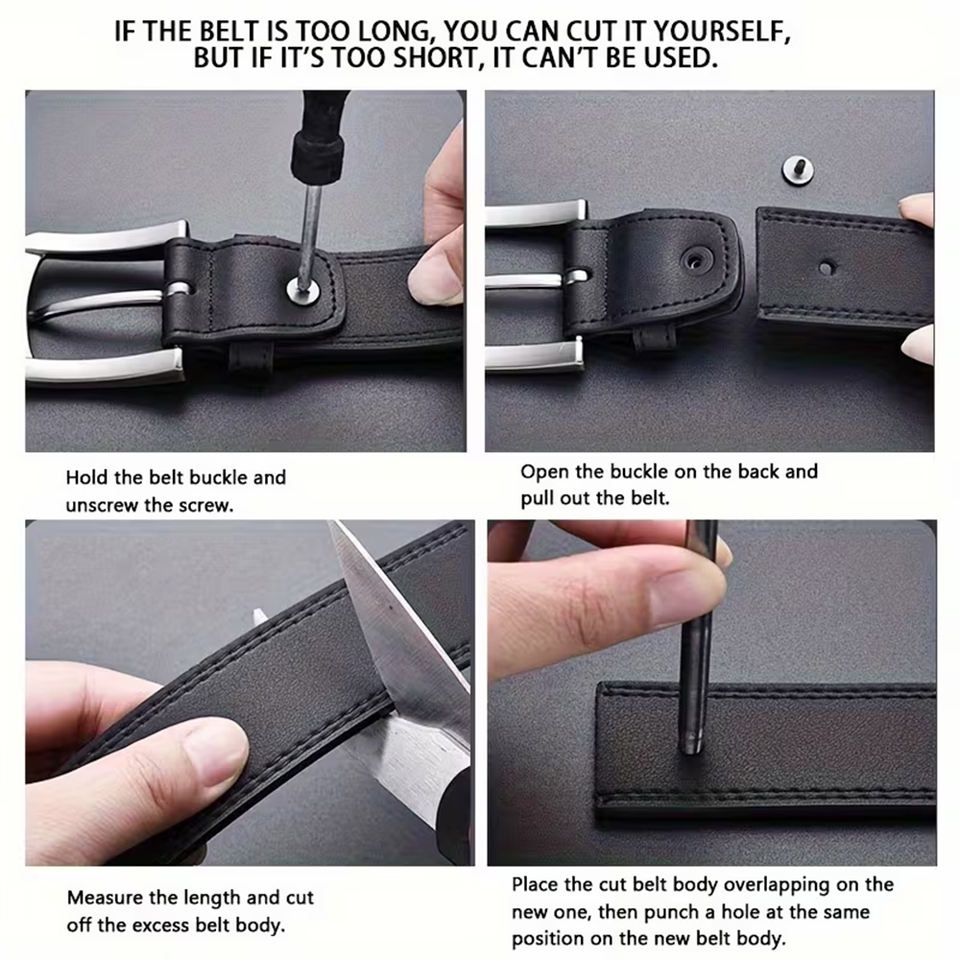 IF THE BELT IS TOO LONG, YOU CAN CUT IT YOURSELF, BUT IF IT'S TOO SHORT, IT CAN'T BE USED.

Hold the belt buckle and unscrew the screw.

Open the buckle on the back and pull out the belt.

Measure the length and cut off the excess belt body.

Place the cut belt body overlapping on the new one, then punch a hole at the same position on the new belt body.