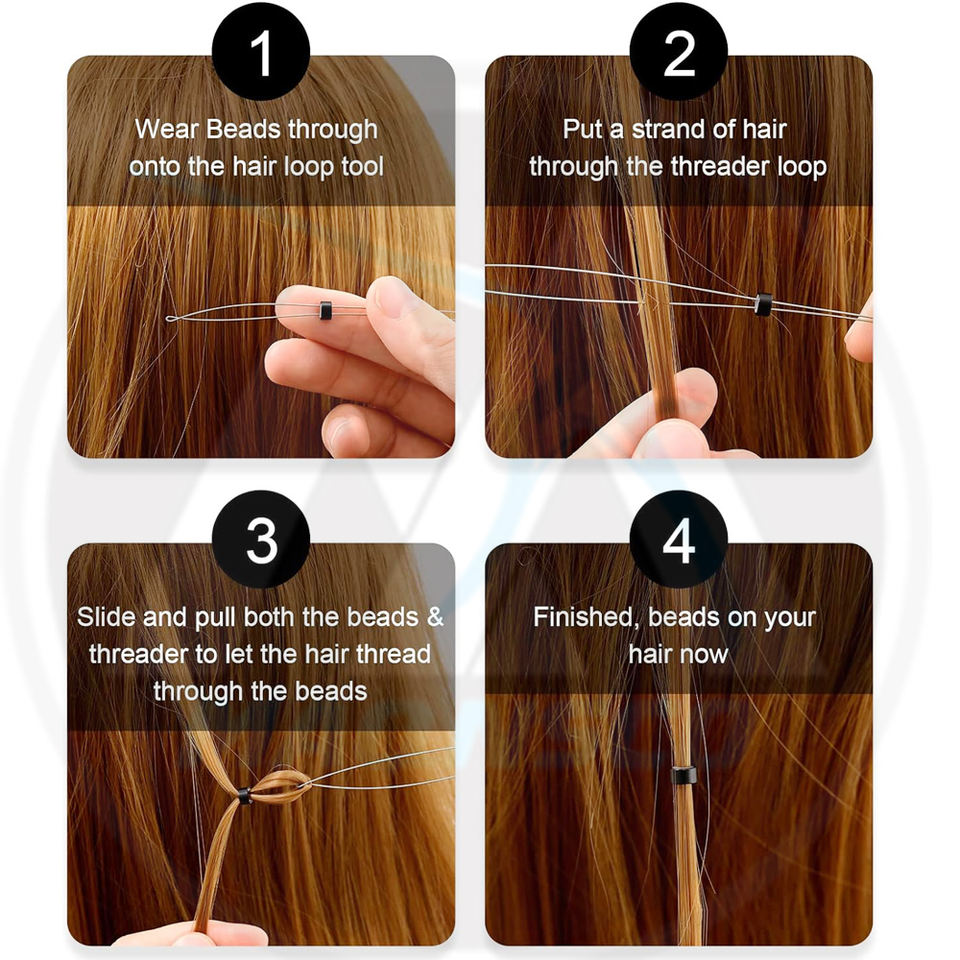 1

Wear Beads through onto the hair loop tool

2

Put a strand of hair through the threader loop

3

Slide and pull both the beads & threader to let the hair thread through the beads

4

Finished, beads on your hair now