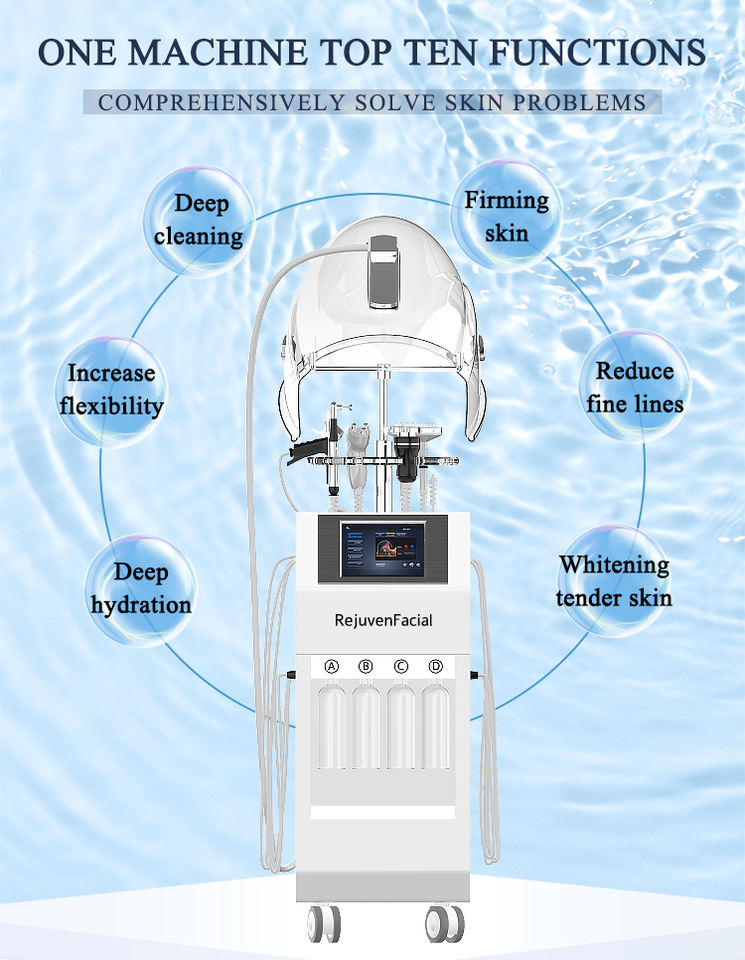 ONE MACHINE TOP TEN FUNCTIONS

COMPREHENSIVELY SOLVE SKIN PROBLEMS

Deep cleaning

Firming skin

Increase flexibility

Reduce fine lines

Deep hydration

Whitening tender skin

RejuvenFacial

A B C D