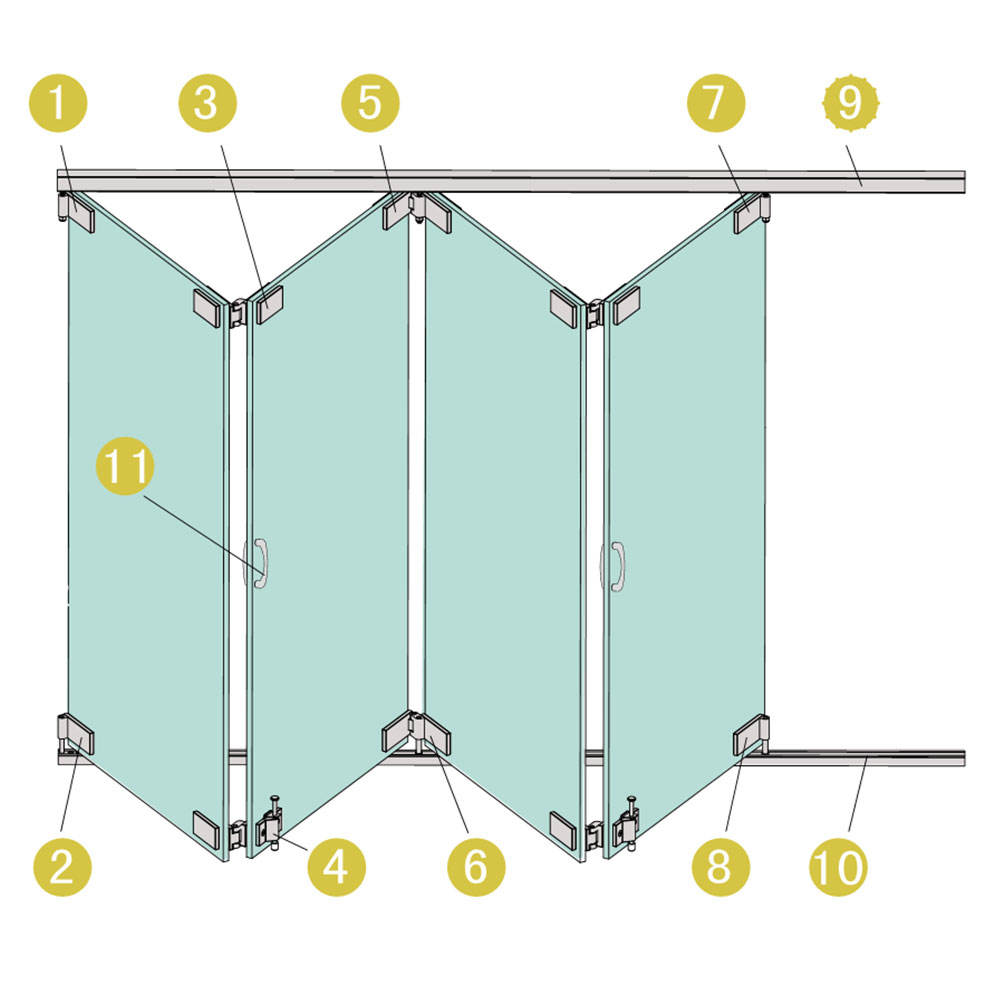 1
3
5
7
9
11
2
4
6
8
10