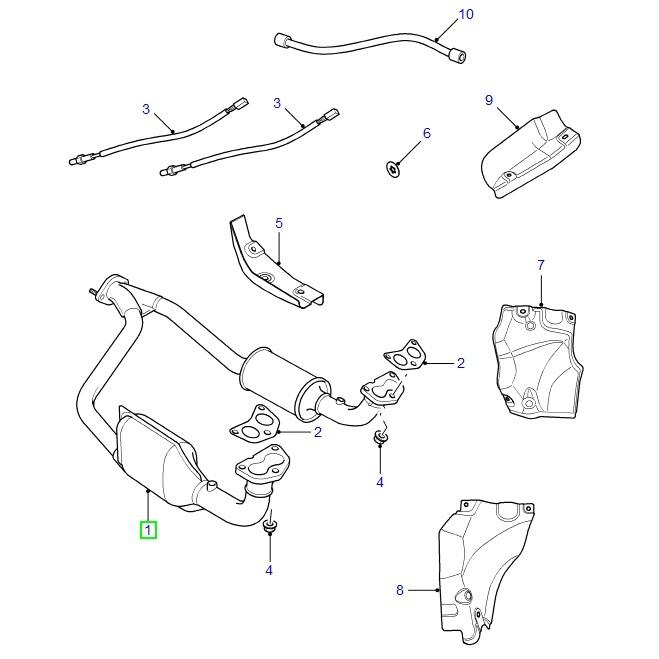 10
3
3
9
6
5
7
2
2
4
1
4
8