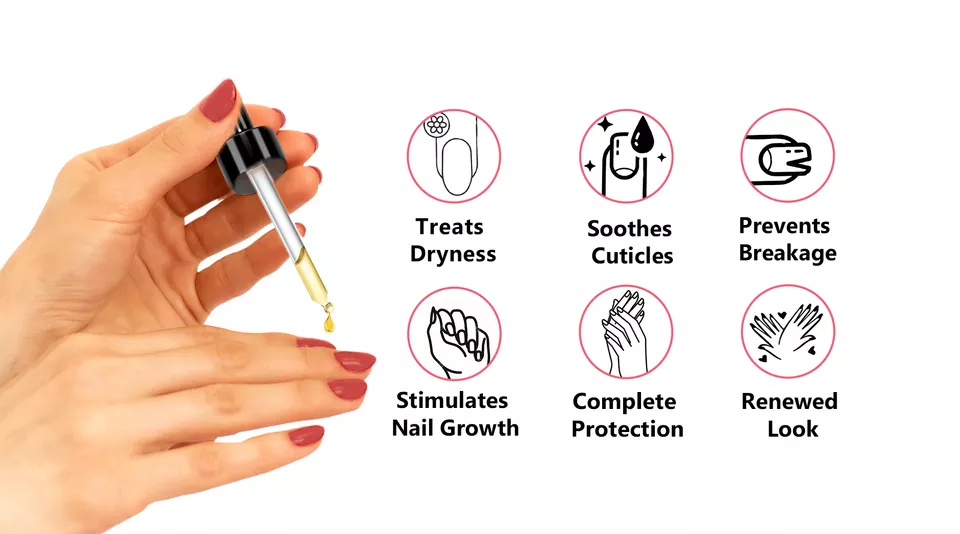 Treats Dryness

Soothes Cuticles

Prevents Breakage

Stimulates Nail Growth

Complete Protection

Renewed Look