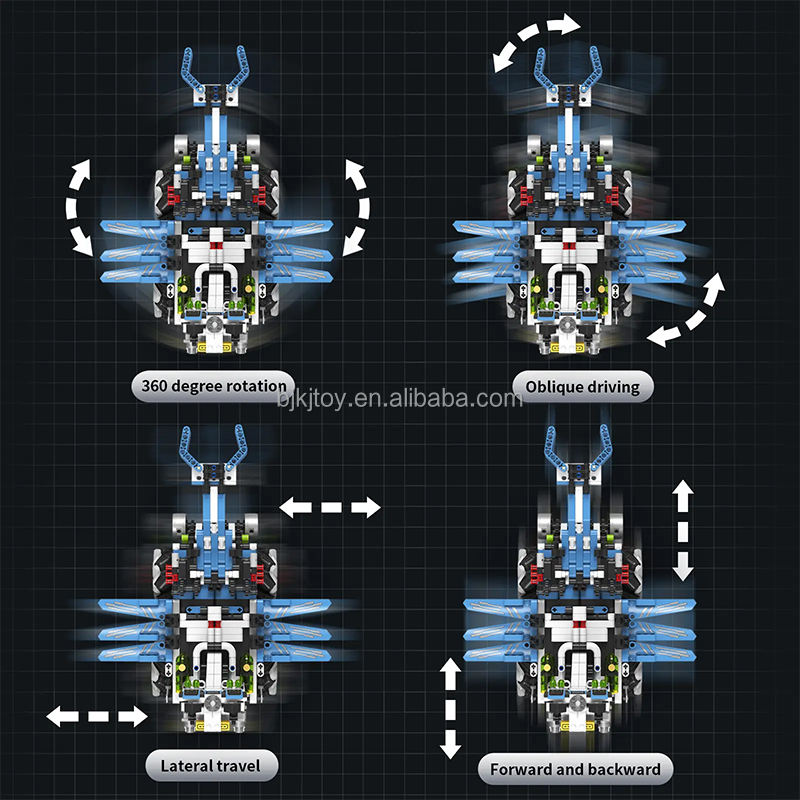 360 degree rotation

Oblique driving

bjkjtoy.en.alibaba.com

Lateral travel

Forward and backward