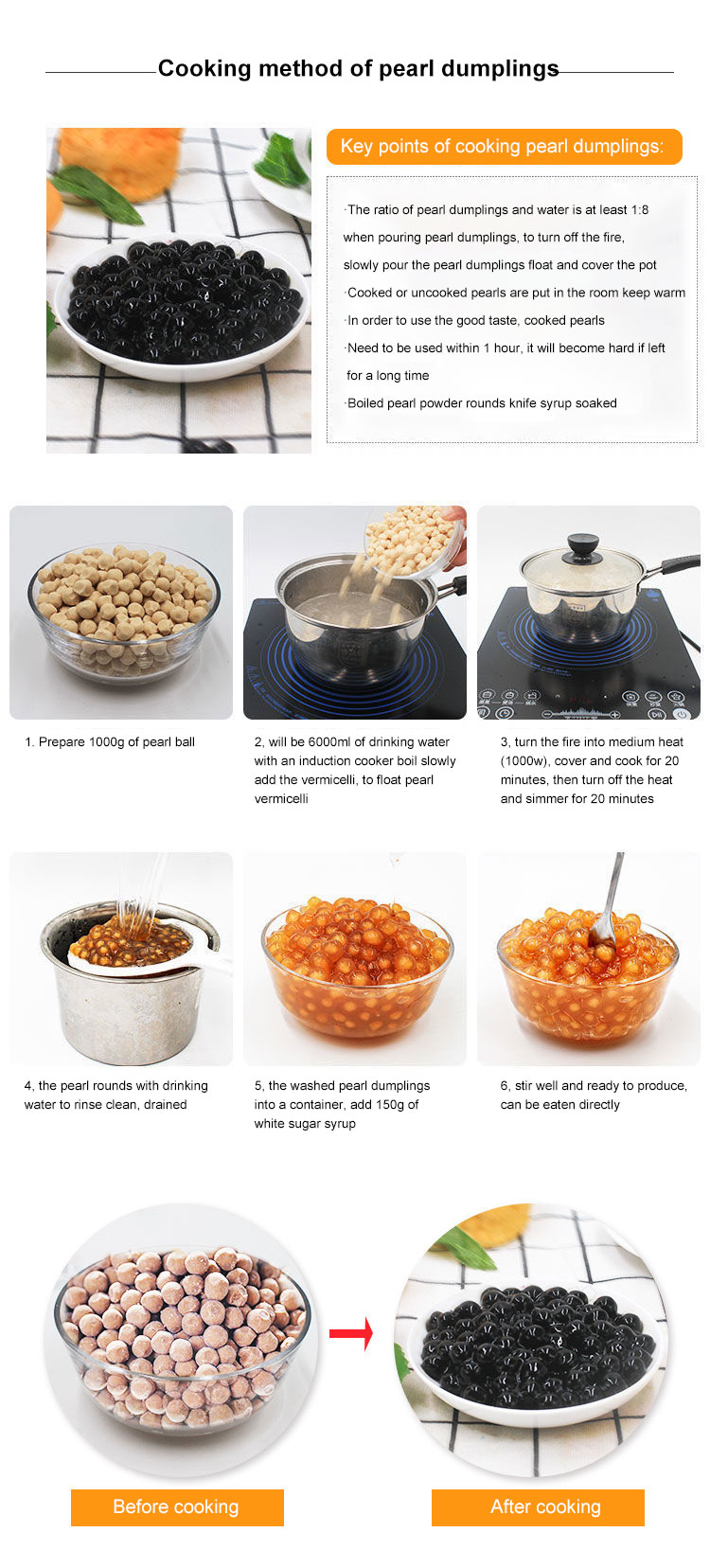 Cooking method of pearl dumplings

Key points of cooking pearl dumplings:

·The ratio of pearl dumplings and water is at least 1:8 when pouring pearl dumplings, to turn off the fire, slowly pour the pearl dumplings float and cover the pot

·Cooked or uncooked pearls are put in the room keep warm

·In order to use the good taste, cooked pearls

·Need to be used within 1 hour, it will become hard if left for a long time

·Boiled pearl powder rounds knife syrup soaked

1. Prepare 1000g of pearl ball

2, will be 6000ml of drinking water with an induction cooker boil slowly add the vermicelli, to float pearl vermicelli

3, turn the fire into medium heat (1000w), cover and cook for 20 minutes, then turn off the heat and simmer for 20 minutes

4, the pearl rounds with drinking water to rinse clean, drained

5, the washed pearl dumplings into a container, add 150g of white sugar syrup

6, stir well and ready to produce, can be eaten directly

Before cooking

After cooking