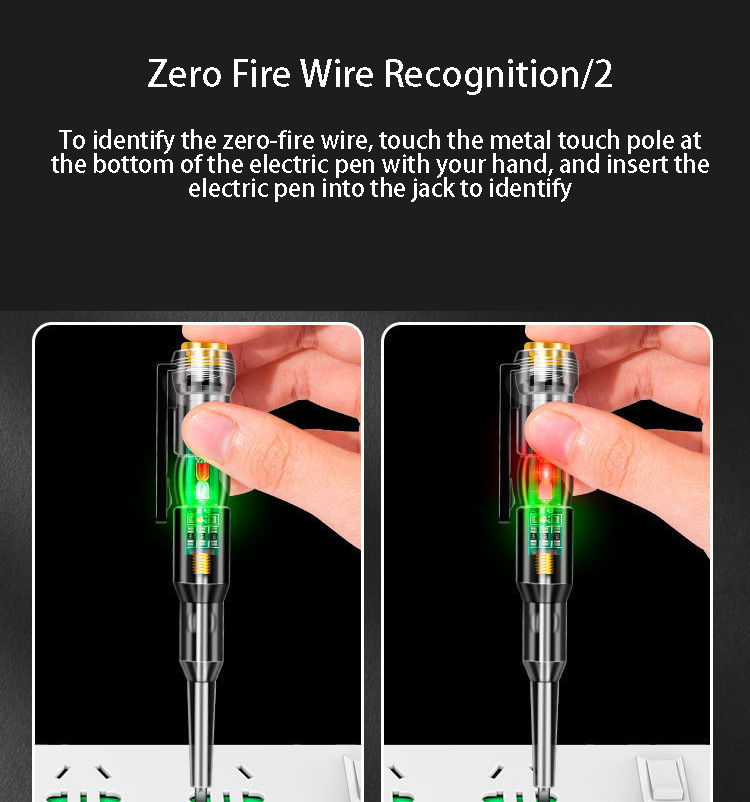 Zero Fire Wire Recognition/2

To identify the zero-fire wire, touch the metal touch pole at the bottom of the electric pen with your hand, and insert the electric pen into the jack to identify