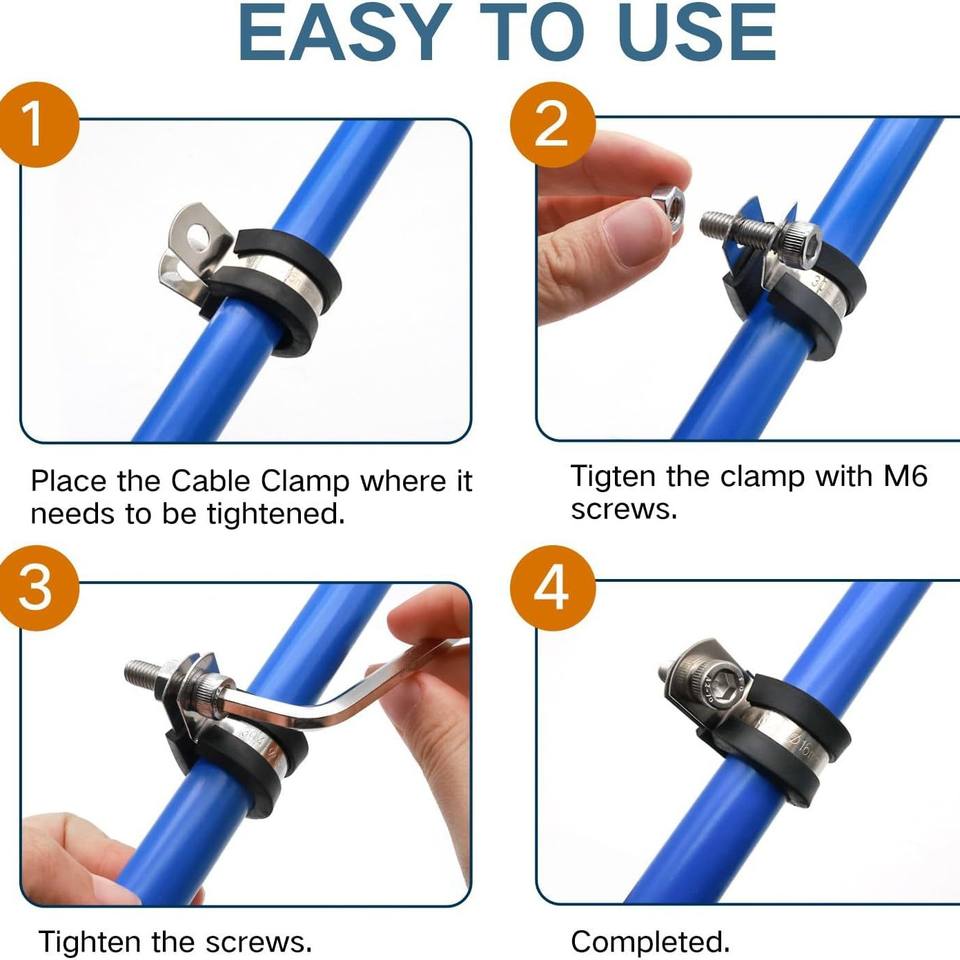 EASY TO USE

1

Place the Cable Clamp where it needs to be tightened.

2

Tigten the clamp with M6 screws.

3

Tighten the screws.

4

Completed.