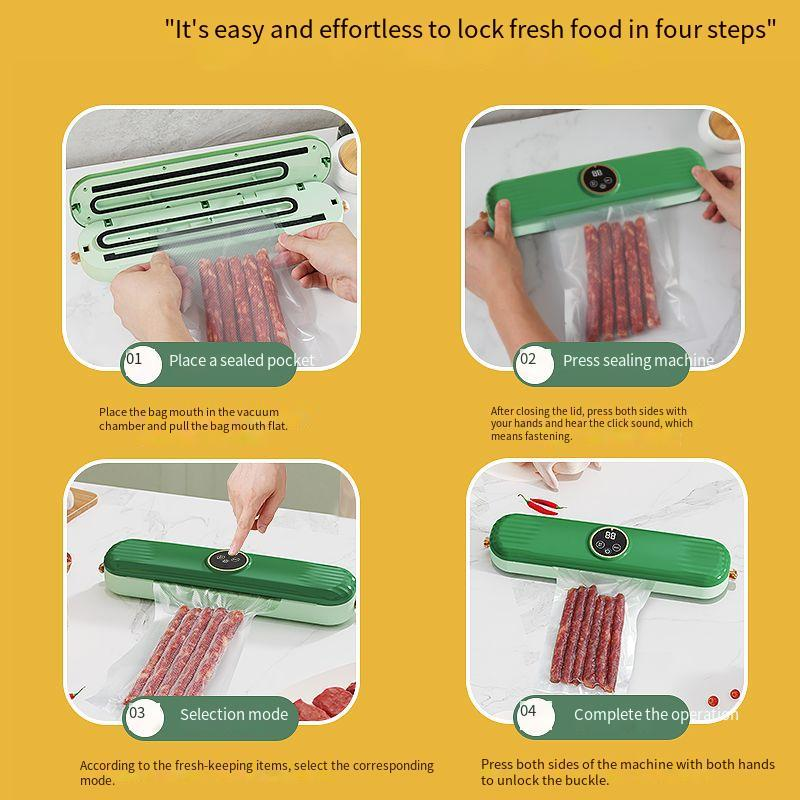 "It's easy and effortless to lock fresh food in four steps"

01 Place a sealed pocket

Place the bag mouth in the vacuum chamber and pull the bag mouth flat.

02 Press sealing machine

After closing the lid, press both sides with your hands and hear the click sound, which means fastening.

03 Selection mode

According to the fresh-keeping items, select the corresponding mode.

04 Complete the operation

Press both sides of the machine with both hands to unlock the buckle.