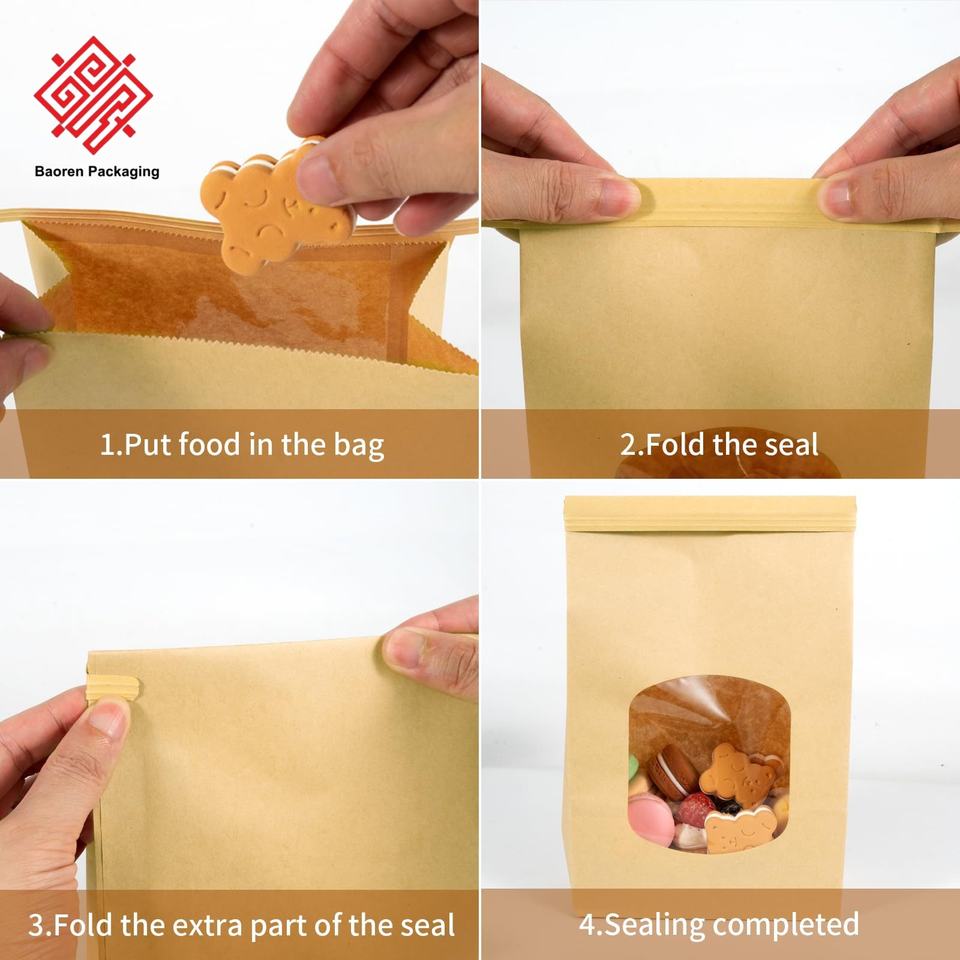 Baoren Packaging

1.Put food in the bag

2.Fold the seal

3.Fold the extra part of the seal

4.Sealing completed