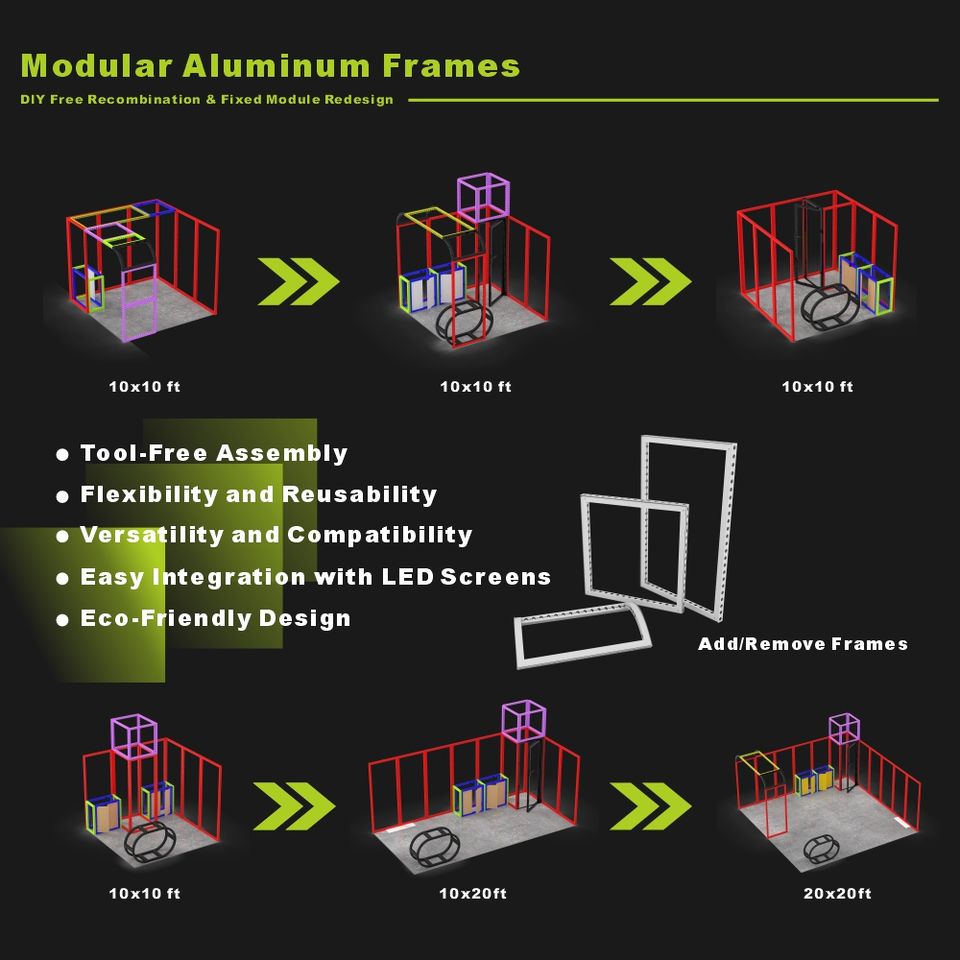 Modular Aluminum Frames

DIY Free Recombination & Fixed Module Redesign

10x10 ft

10x10 ft

10x10 ft

● Tool-Free Assembly
● Flexibility and Reusability
● Versatility and Compatibility
● Easy Integration with LED Screens
● Eco-Friendly Design

Add/Remove Frames

10x10 ft

10x20ft

20x20ft