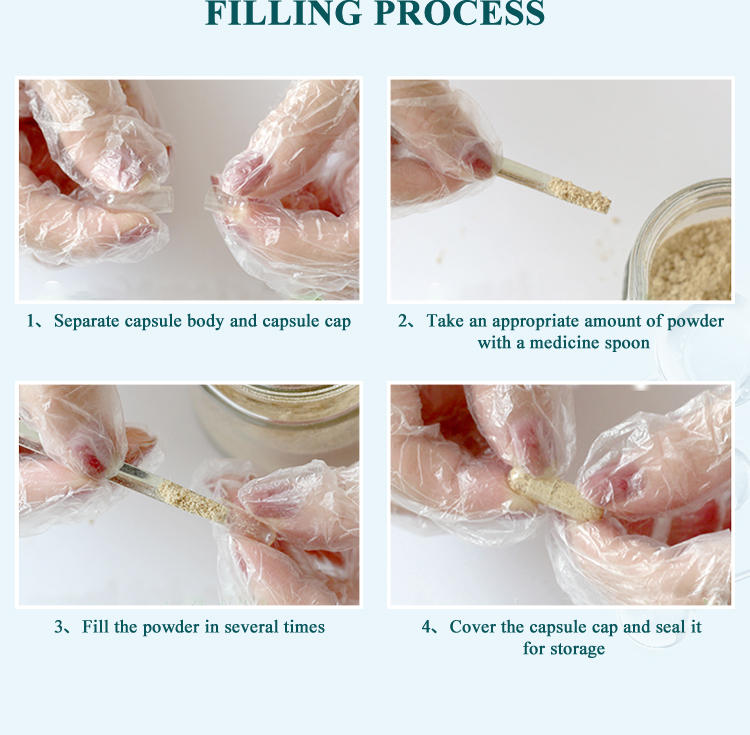 FILLING PROCESS

1、Separate capsule body and capsule cap

2、Take an appropriate amount of powder with a medicine spoon

3、Fill the powder in several times

4、Cover the capsule cap and seal it for storage